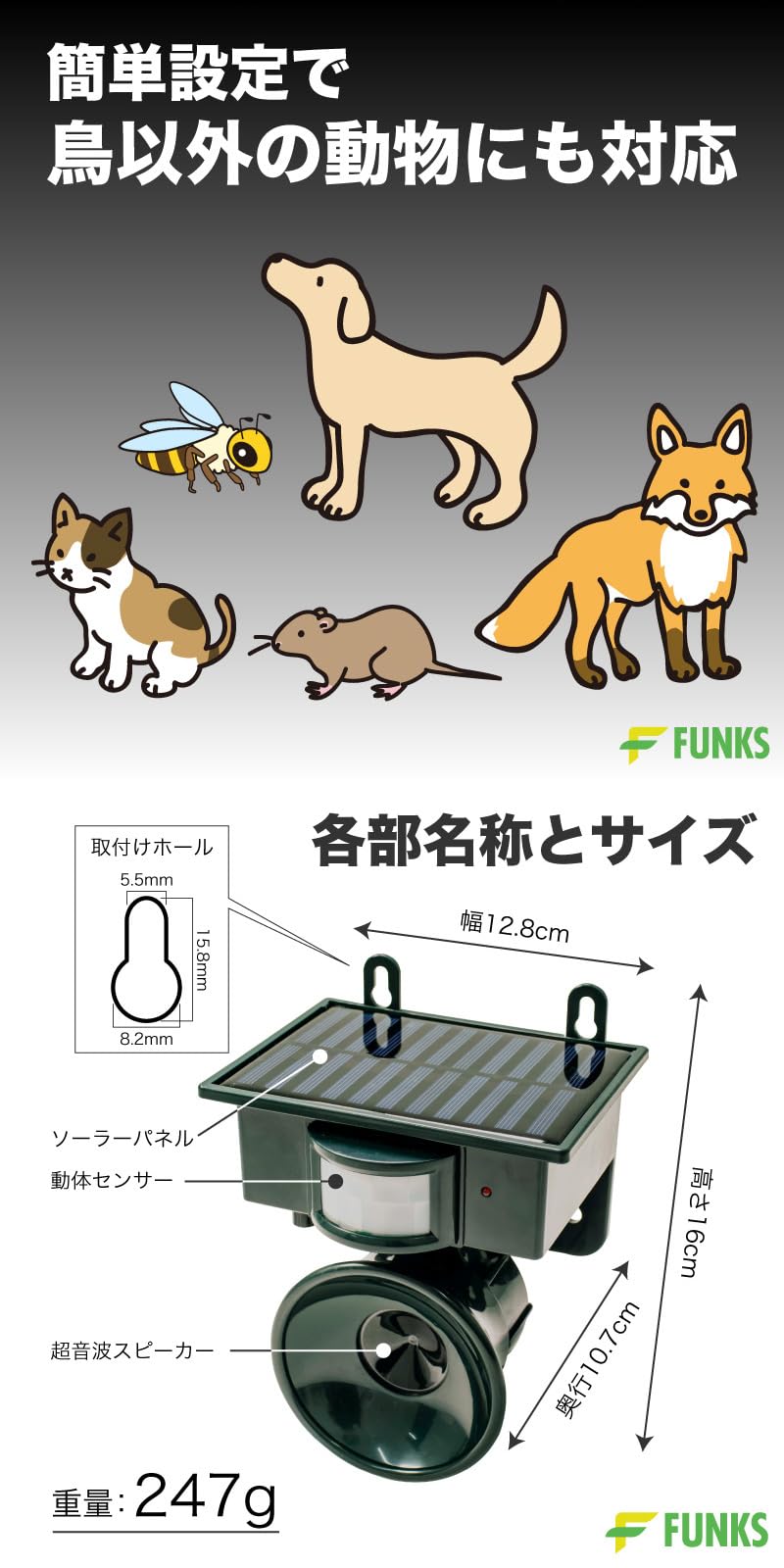 簡単設定で
鳥以外の動物にも対応

FUNKS

各部名称とサイズ

取付けホール
5.5mm
15.8mm
8.2mm

幅12.8cm

ソーラーパネル
動体センサー
超音波スピーカー

高さ16cm
奥行10.7cm

重量: 247g

FUNKS