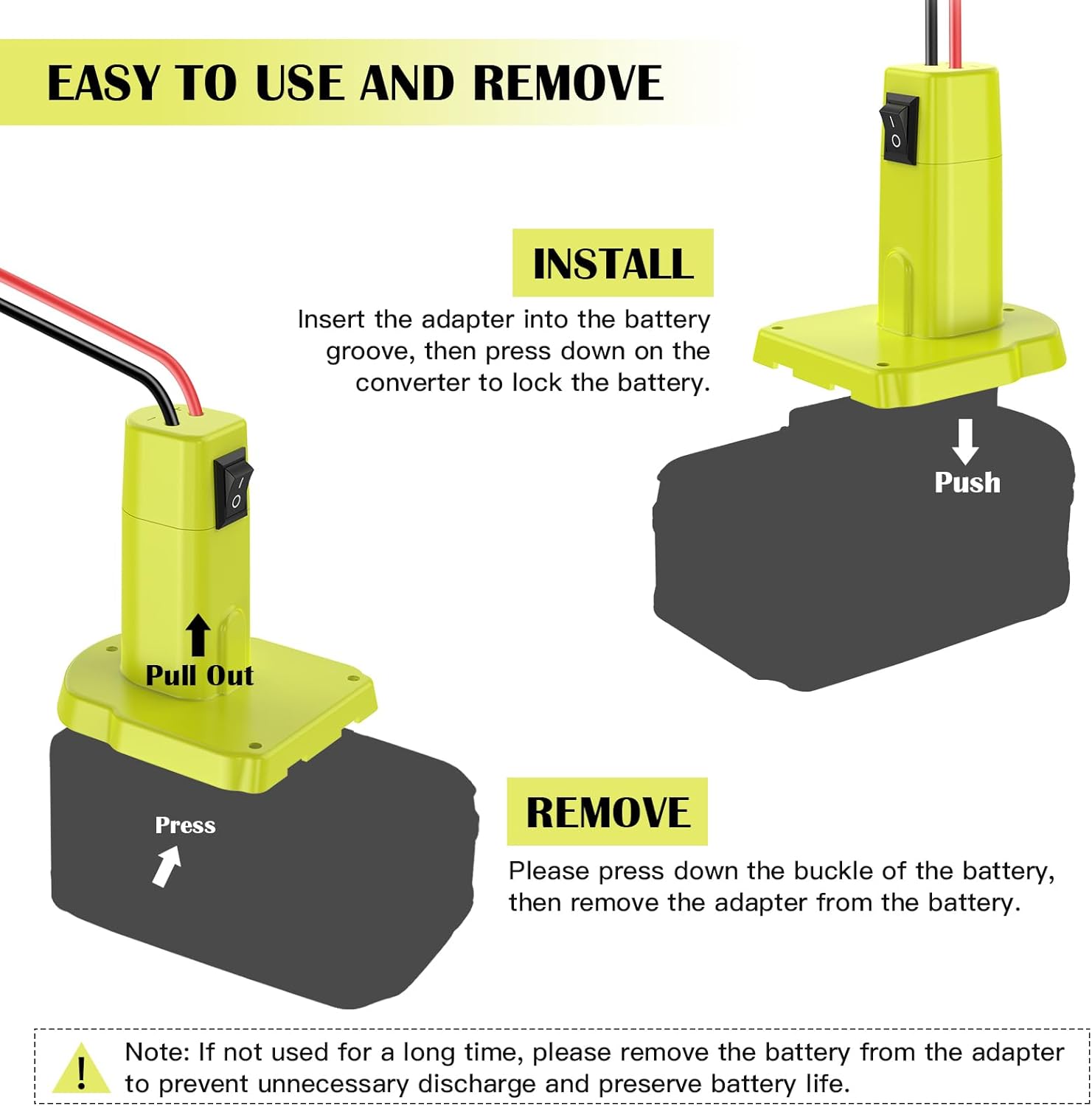 EASY TO USE AND REMOVE

INSTALL

Insert the adapter into the battery groove, then press down on the converter to lock the battery.

Push

Pull Out

Press

REMOVE

Please press down the buckle of the battery, then remove the adapter from the battery.

!

Note: If not used for a long time, please remove the battery from the adapter to prevent unnecessary discharge and preserve battery life.