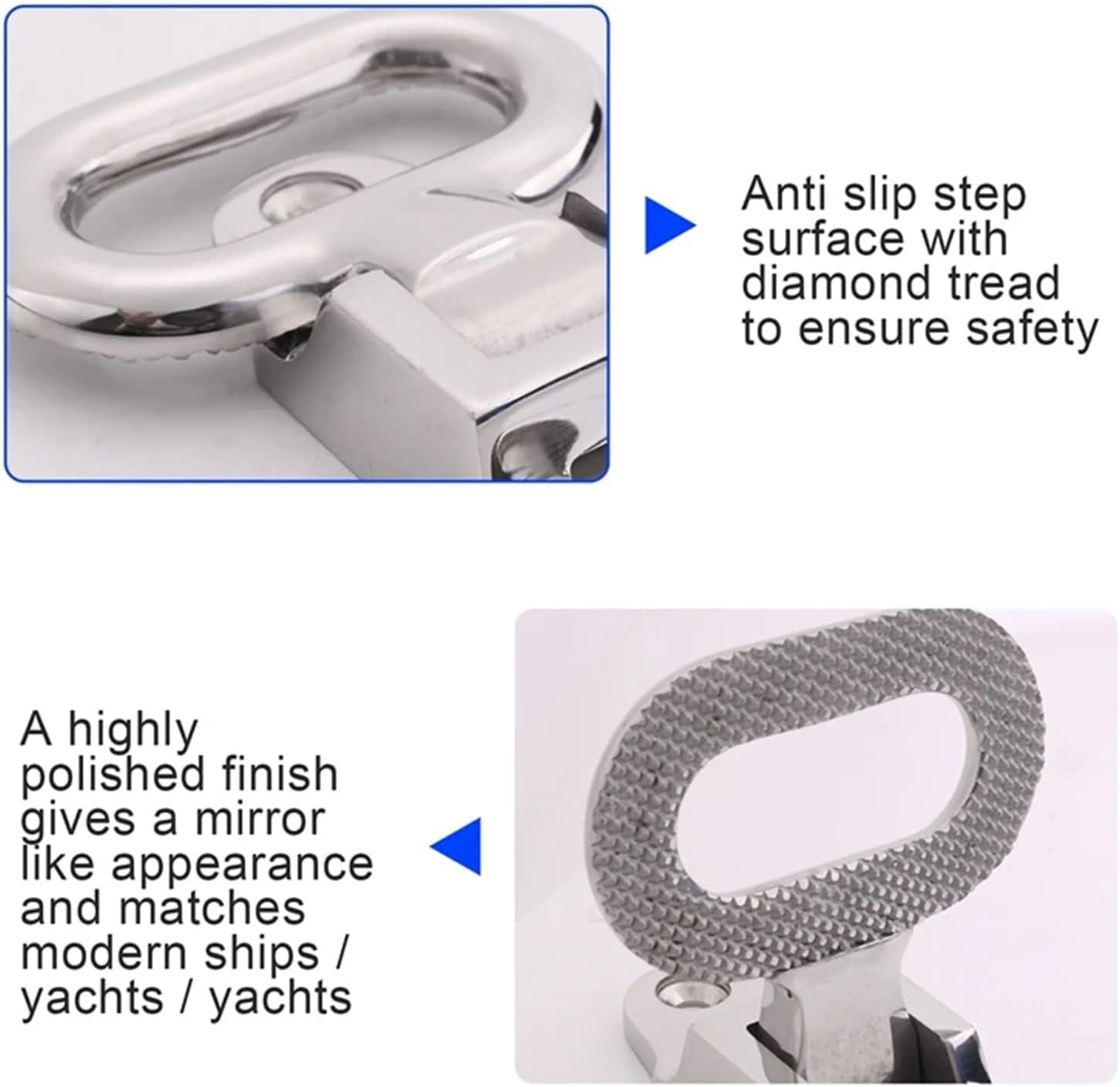 Anti slip step surface with diamond tread to ensure safety

A highly polished finish gives a mirror like appearance and matches modern ships / yachts / yachts