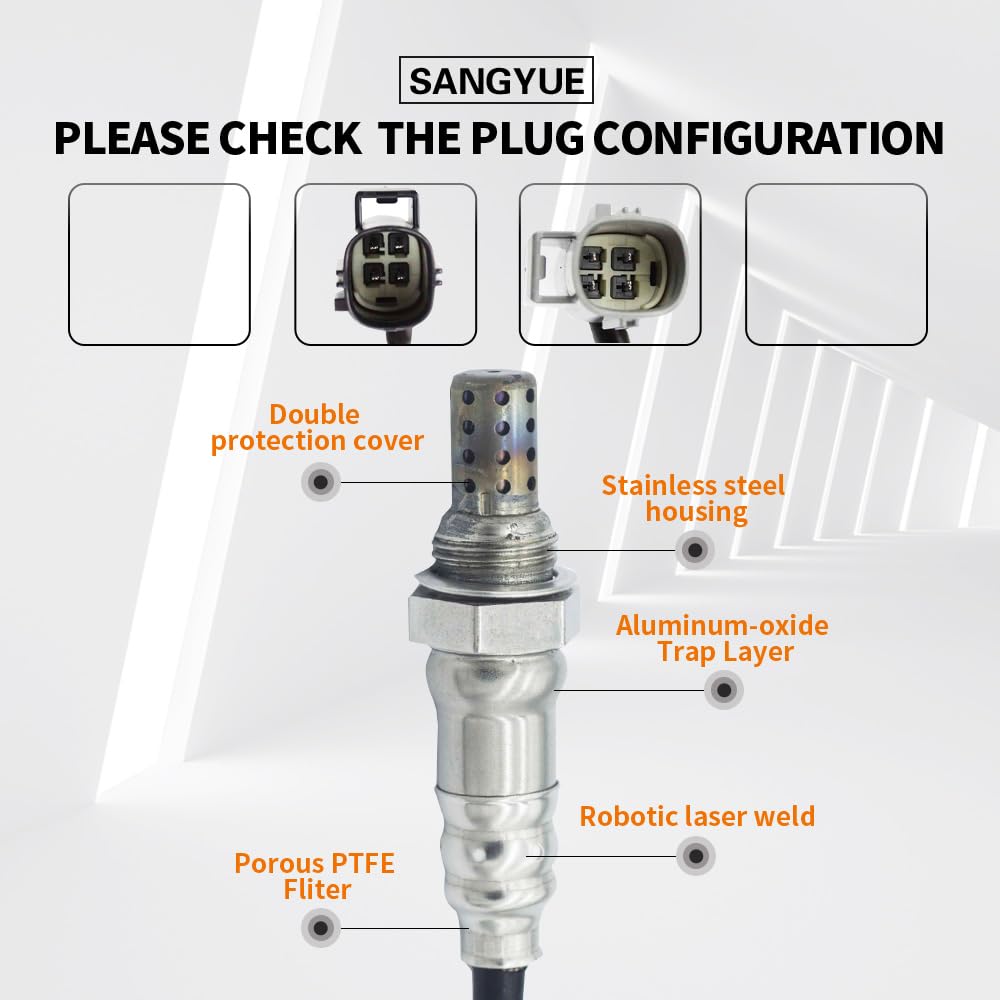 SANGYUE

PLEASE CHECK THE PLUG CONFIGURATION

Double protection cover

Stainless steel housing

Aluminum-oxide Trap Layer

Robotic laser weld

Porous PTFE Fliter