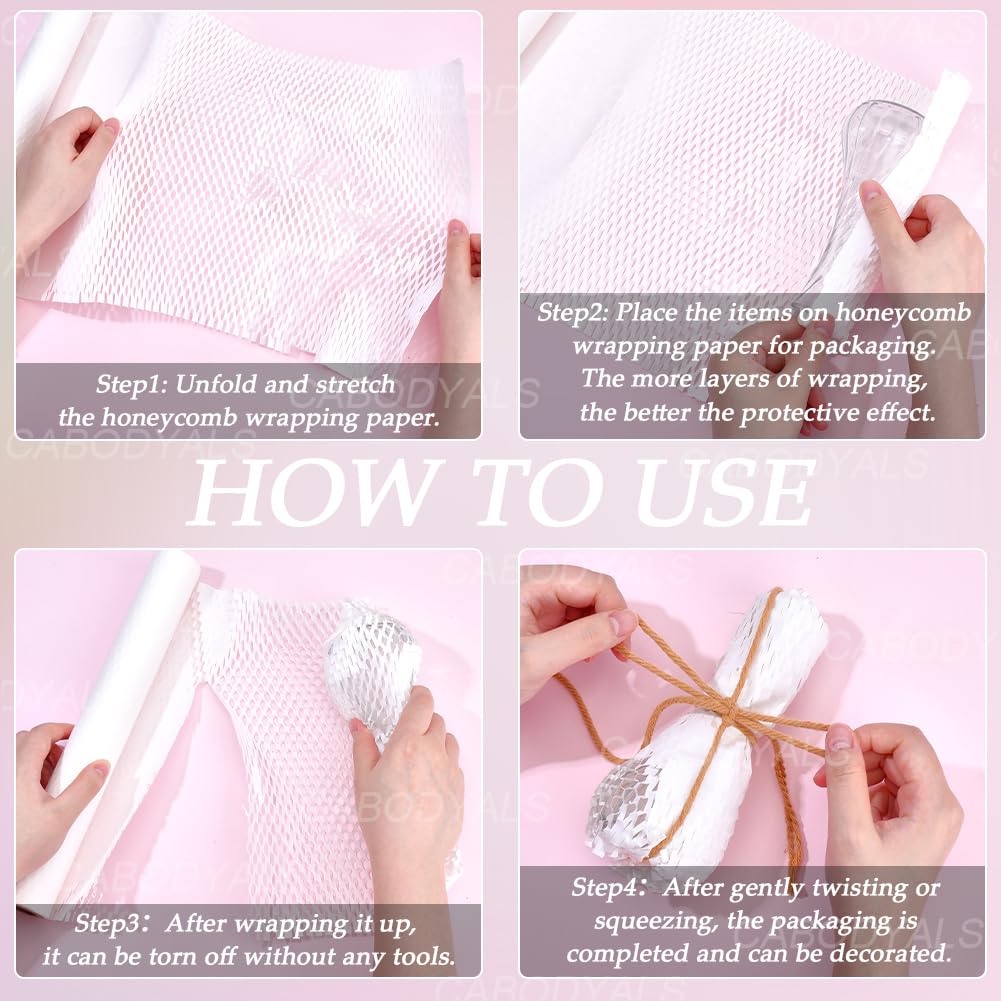 Step1: Unfold and stretch the honeycomb wrapping paper.

Step2: Place the items on honeycomb wrapping paper for packaging. The more layers of wrapping, the better the protective effect.

HOW TO USE

Step3: After wrapping it up, it can be torn off without any tools.

Step4: After gently twisting or squeezing, the packaging is completed and can be decorated.

CABODYALS