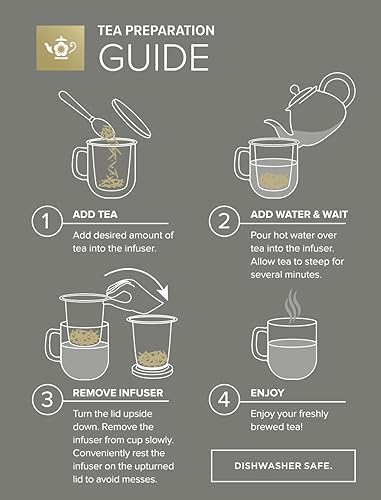 TEA PREPARATION
GUIDE

1 ADD TEA
Add desired amount of tea into the infuser.

2 ADD WATER & WAIT
Pour hot water over tea into the infuser. Allow tea to steep for several minutes.

3 REMOVE INFUSER
Turn the lid upside down. Remove the infuser from cup slowly. Conveniently rest the infuser on the upturned lid to avoid messes.

4 ENJOY
Enjoy your freshly brewed tea!

DISHWASHER SAFE.