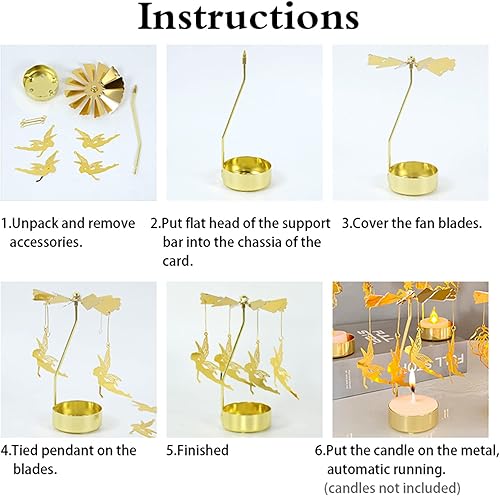 Instructions

1.Unpack and remove accessories.

2.Put flat head of the support bar into the chassia of the card.

3.Cover the fan blades.

4.Tied pendant on the blades.

5.Finished

6.Put the candle on the metal, automatic running.
(candles not included)