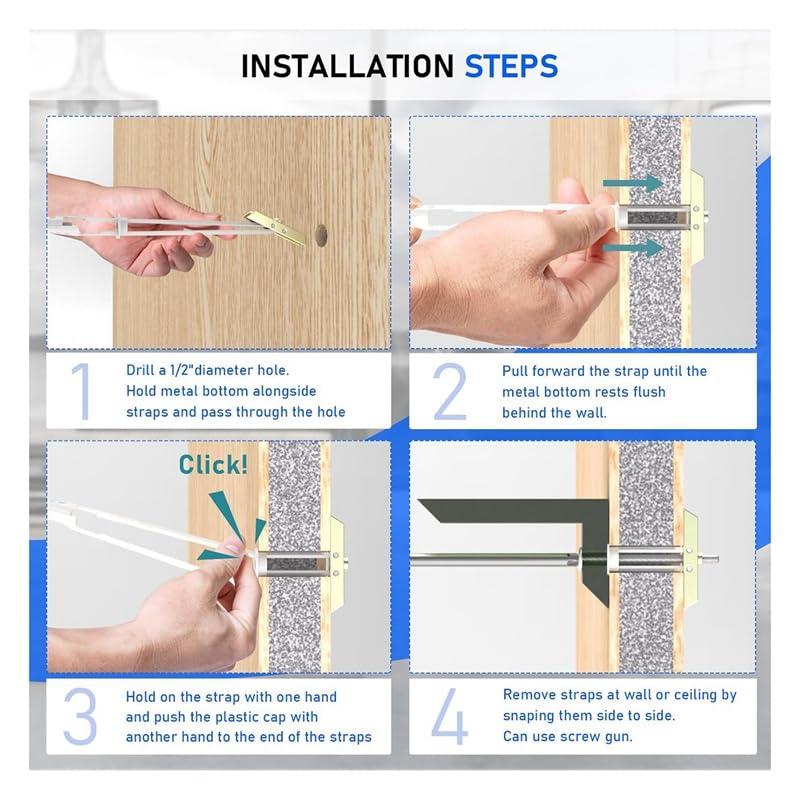 INSTALLATION STEPS

1 Drill a 1/2"diameter hole. Hold metal bottom alongside straps and pass through the hole

2 Pull forward the strap until the metal bottom rests flush behind the wall.

Click!

3 Hold on the strap with one hand and push the plastic cap with another hand to the end of the straps

4 Remove straps at wall or ceiling by snaping them side to side. Can use screw gun.