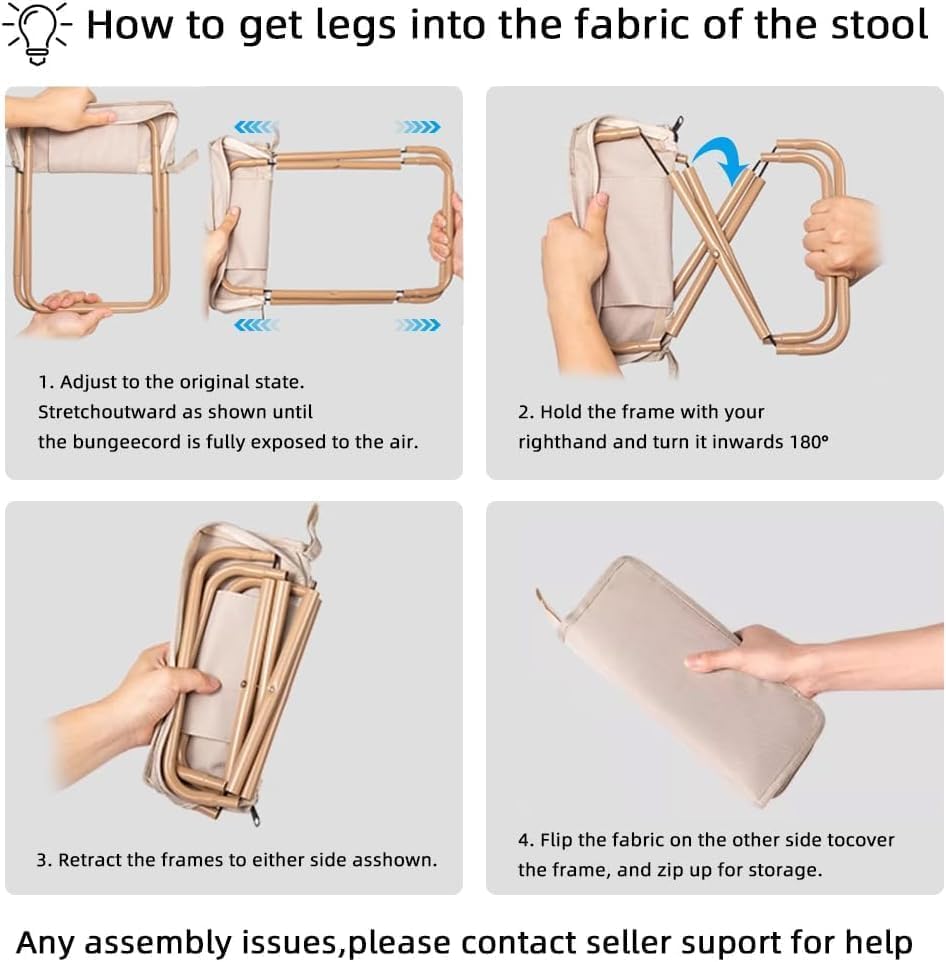 How to get legs into the fabric of the stool

1. Adjust to the original state. Stretchoutward as shown until the bungeecord is fully exposed to the air.

2. Hold the frame with your righthand and turn it inwards 180°

3. Retract the frames to either side asshown.

4. Flip the fabric on the other side tocover the frame, and zip up for storage.

Any assembly issues,please contact seller suport for help