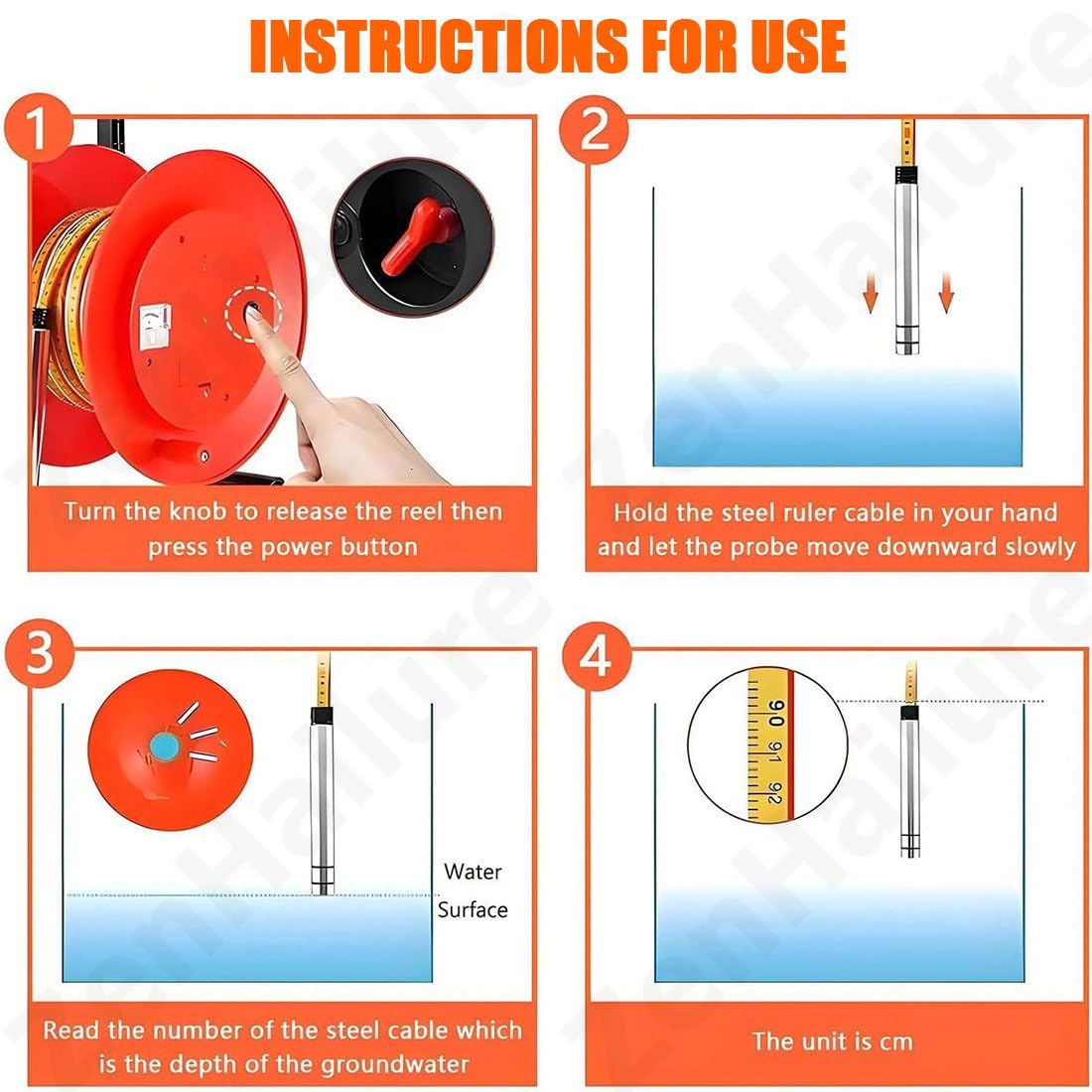 INSTRUCTIONS FOR USE

1

Turn the knob to release the reel then press the power button

2

Hold the steel ruler cable in your hand and let the probe move downward slowly

3

Water Surface

Read the number of the steel cable which is the depth of the groundwater

4

90 91 92

The unit is cm

ZenHailure