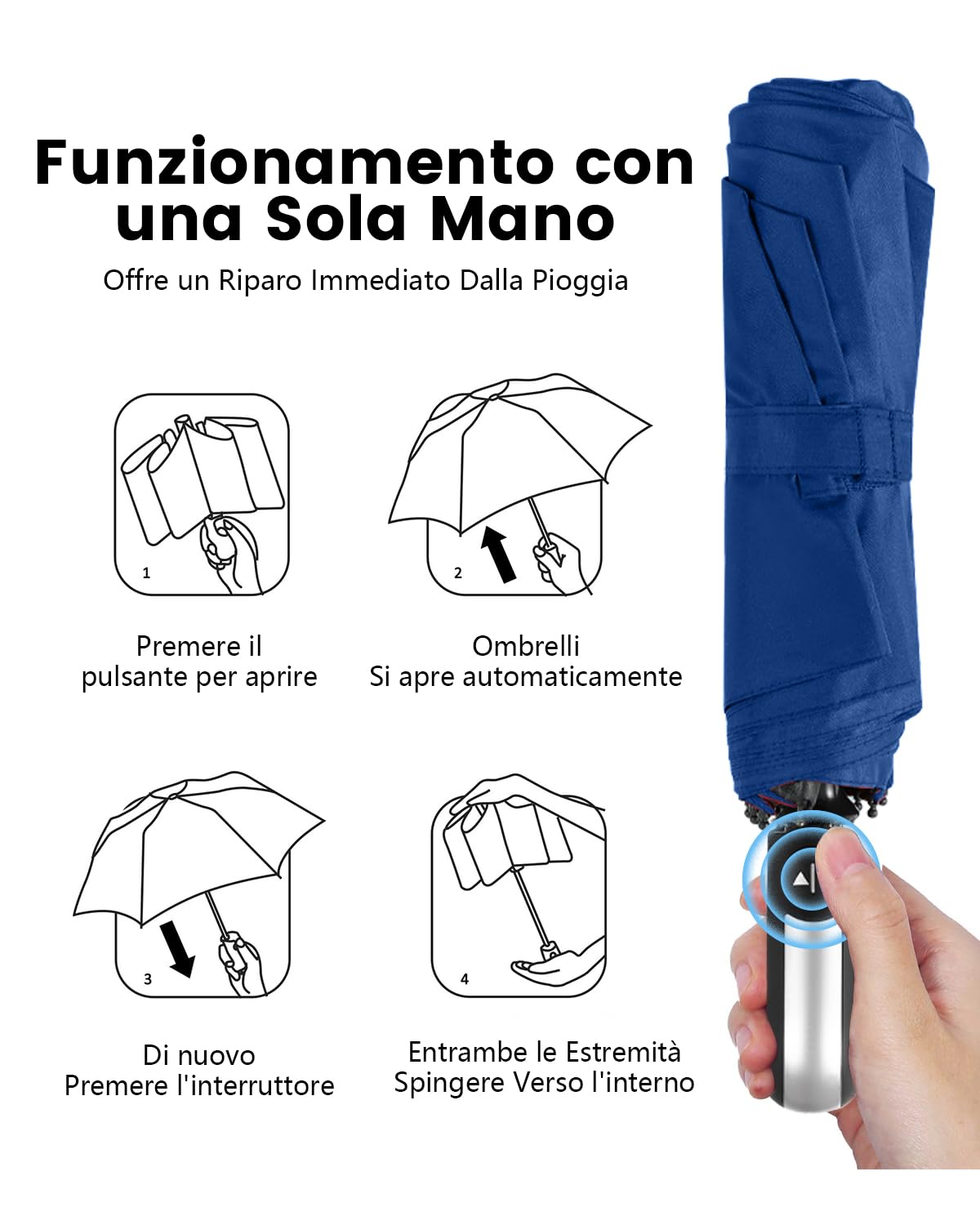 Funzionamento con una Sola Mano

Offre un Riparo Immediato Dalla Pioggia

1

Premere il pulsante per aprire

2

Ombrelli
Si apre automaticamente

3

Di nuovo
Premere l'interruttore

4

Entrambe le Estremità
Spingere Verso l'interno