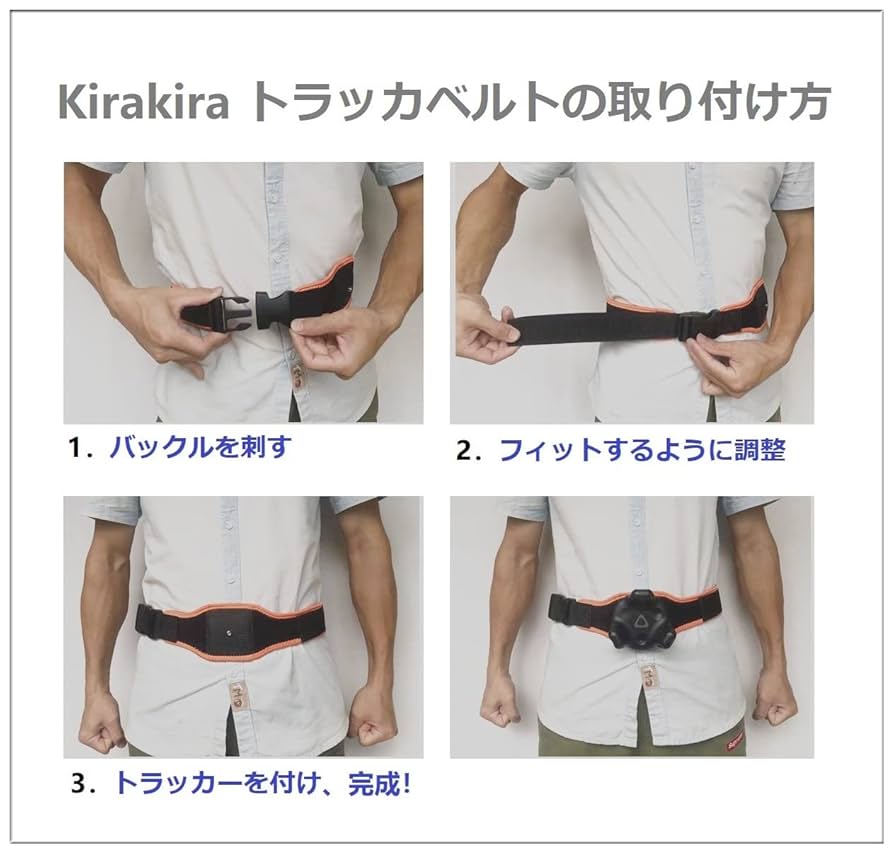 Kirakira トラッカベルトの取り付け方

1．バックルを刺す

2．フィットするように調整

3．トラッカーを付け、完成！