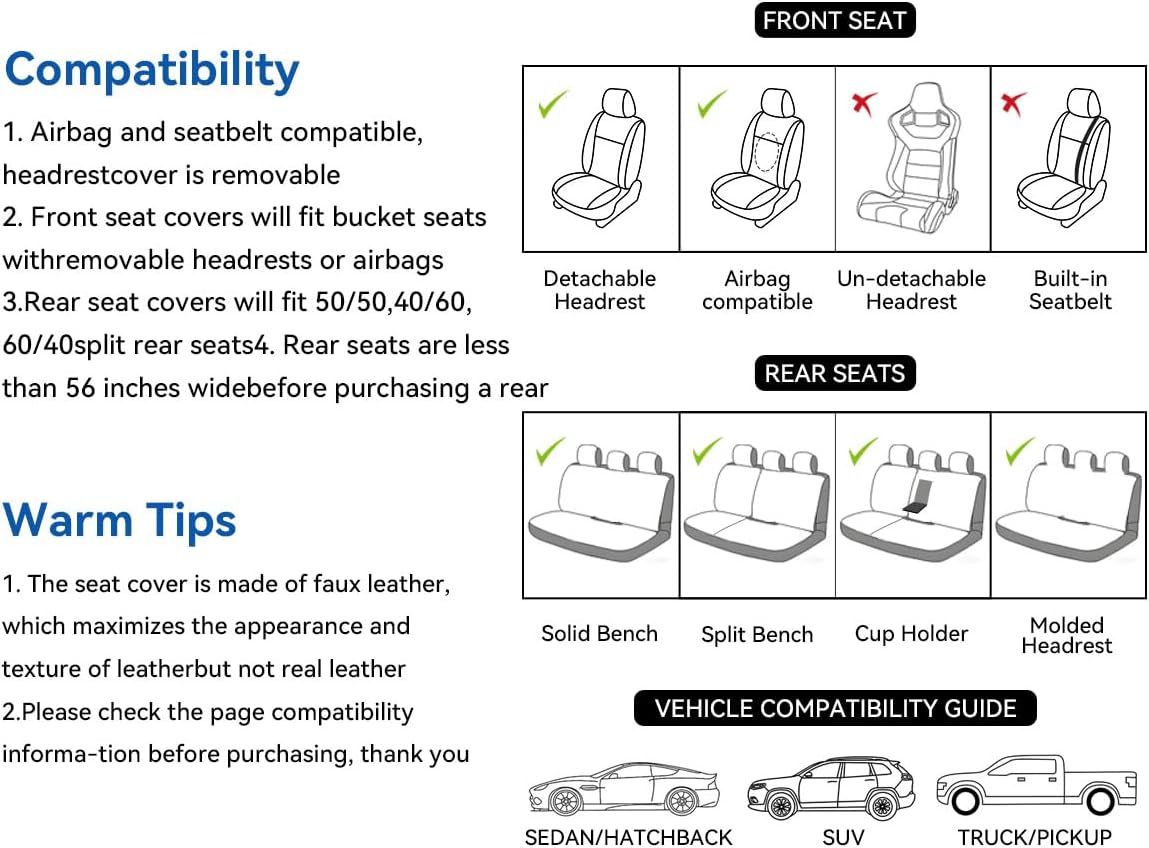 Compatibility

1. Airbag and seatbelt compatible, headrestcover is removable
2. Front seat covers will fit bucket seats withremovable headrests or airbags
3.Rear seat covers will fit 50/50,40/60, 60/40split rear seats4. Rear seats are less than 56 inches widebefore purchasing a rear

Warm Tips

1. The seat cover is made of faux leather, which maximizes the appearance and texture of leatherbut not real leather
2.Please check the page compatibility informa-tion before purchasing, thank you

FRONT SEAT

Detachable Headrest
Airbag compatible
Un-detachable Headrest
Built-in Seatbelt

REAR SEATS

Solid Bench
Split Bench
Cup Holder
Molded Headrest

VEHICLE COMPATIBILITY GUIDE

SEDAN/HATCHBACK
SUV
TRUCK/PICKUP