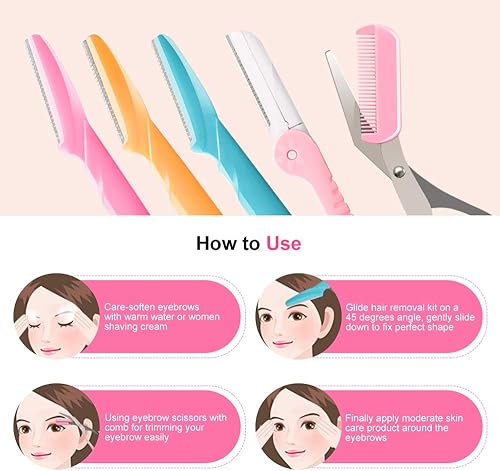 How to Use

Care-soften eyebrows with warm water or women shaving cream

Glide hair removal kit on a 45 degrees angle, gently slide down to fix perfect shape

Using eyebrow scissors with comb for trimming your eyebrow easily

Finally apply moderate skin care product around the eyebrows