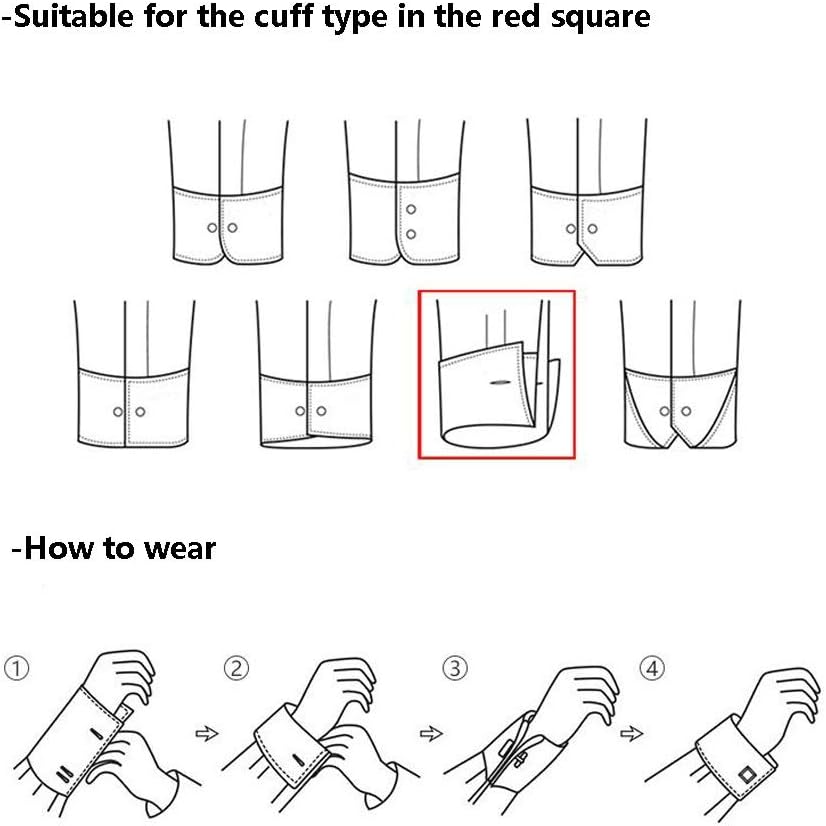 -Suitable for the cuff type in the red square

-How to wear

①

②

③

④