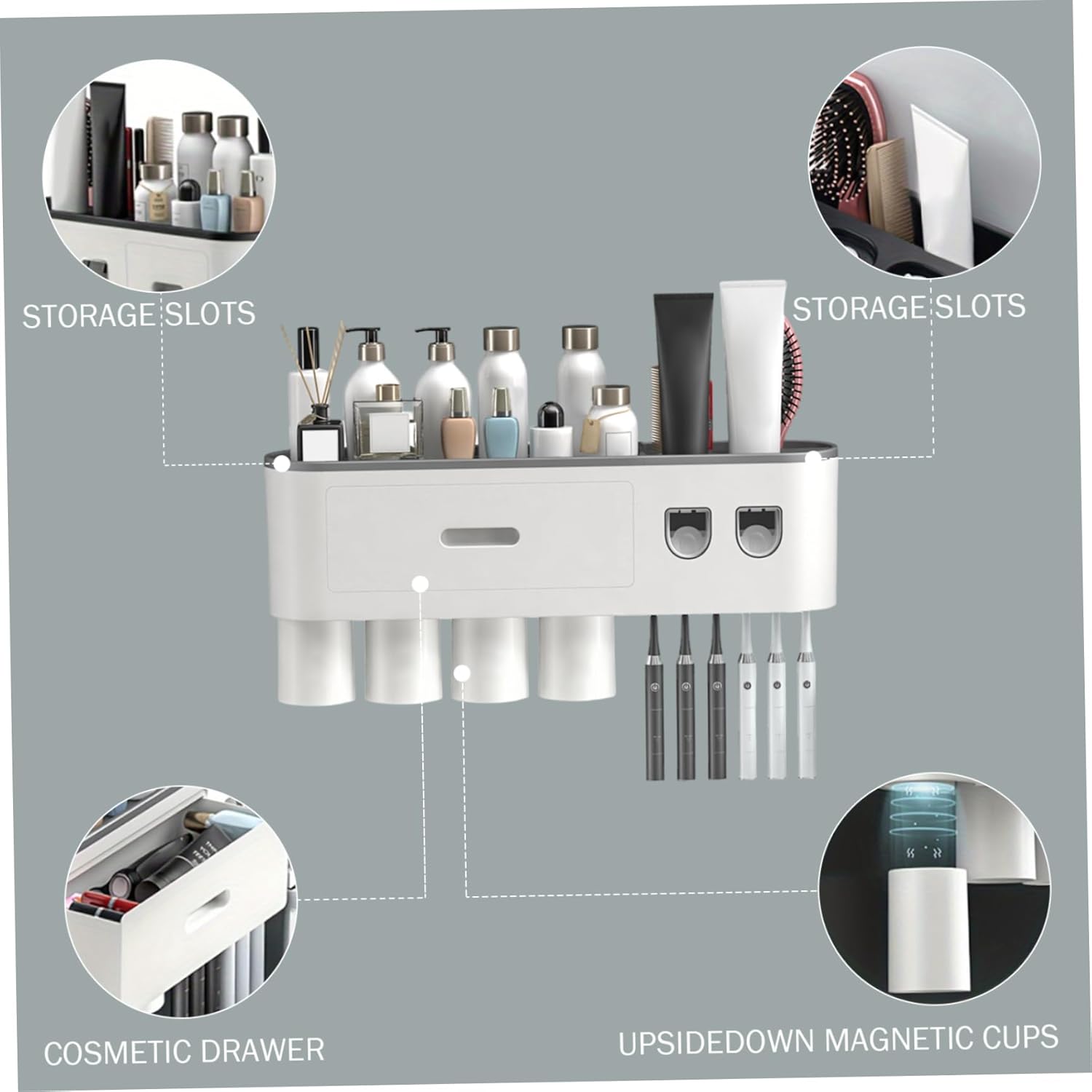 STORAGE SLOTS

STORAGE SLOTS

COSMETIC DRAWER

UPSIDEDOWN MAGNETIC CUPS