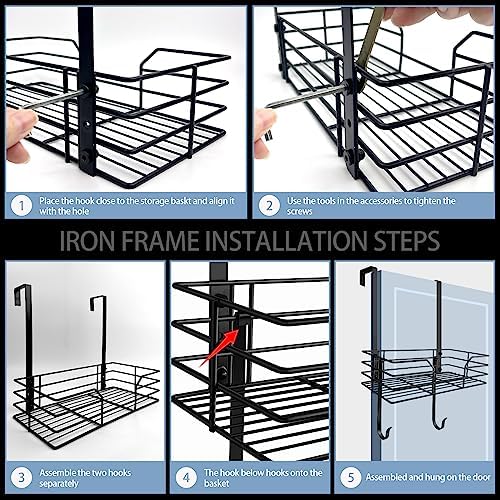 1 Place the hook close to the storage baskt and align it with the hole

2 Use the tools in the accessories to tighten the screws

IRON FRAME INSTALLATION STEPS

3 Assemble the two hooks separately

4 The hook below hooks onto the basket

5 Assembled and hung on the door