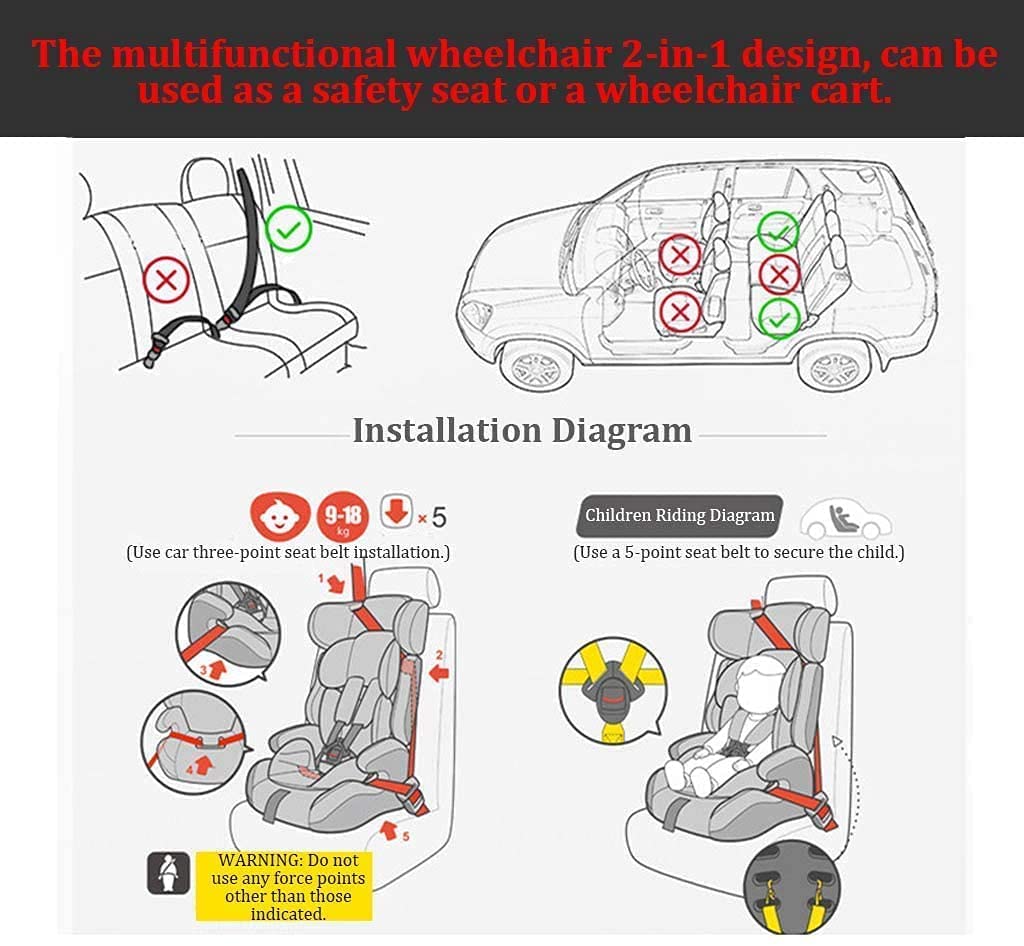 The multifunctional wheelchair 2-in-1 design, can be used as a safety seat or a wheelchair cart.

Installation Diagram

9-18 kg

×5

(Use car three-point seat belt installation.)

1

2

3

4

5

WARNING: Do not use any force points other than those indicated.

Children Riding Diagram

(Use a 5-point seat belt to secure the child.)