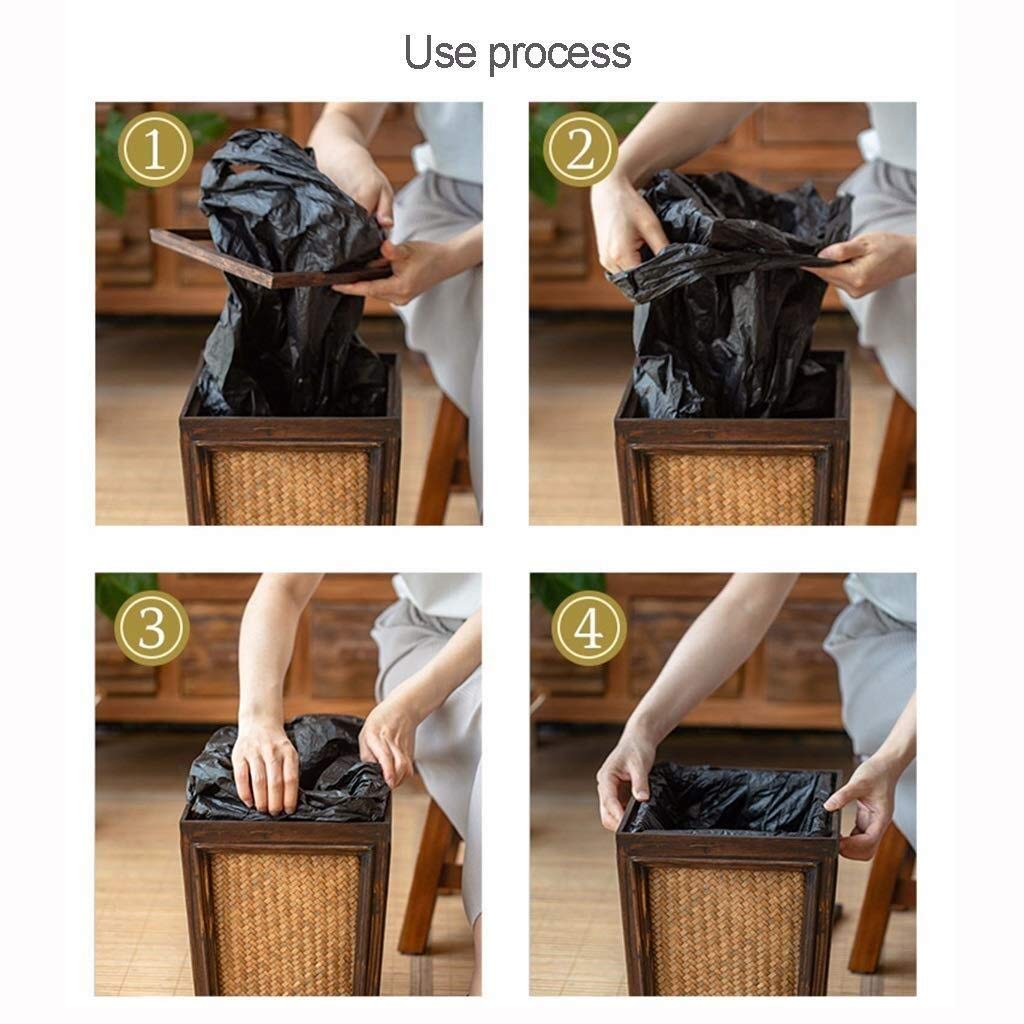 Use process

1

2

3

4