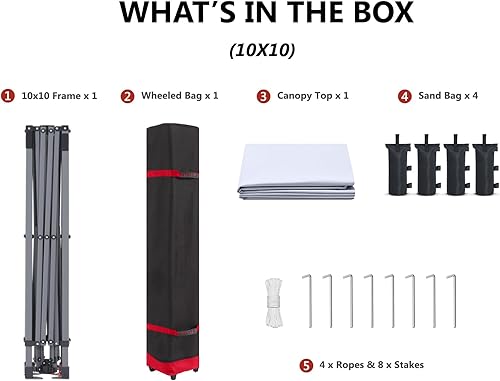 WHAT'S IN THE BOX

(10X10)

1 10x10 Frame x 1

2 Wheeled Bag x 1

3 Canopy Top x 1

4 Sand Bag x 4

5 4 x Ropes & 8 x Stakes