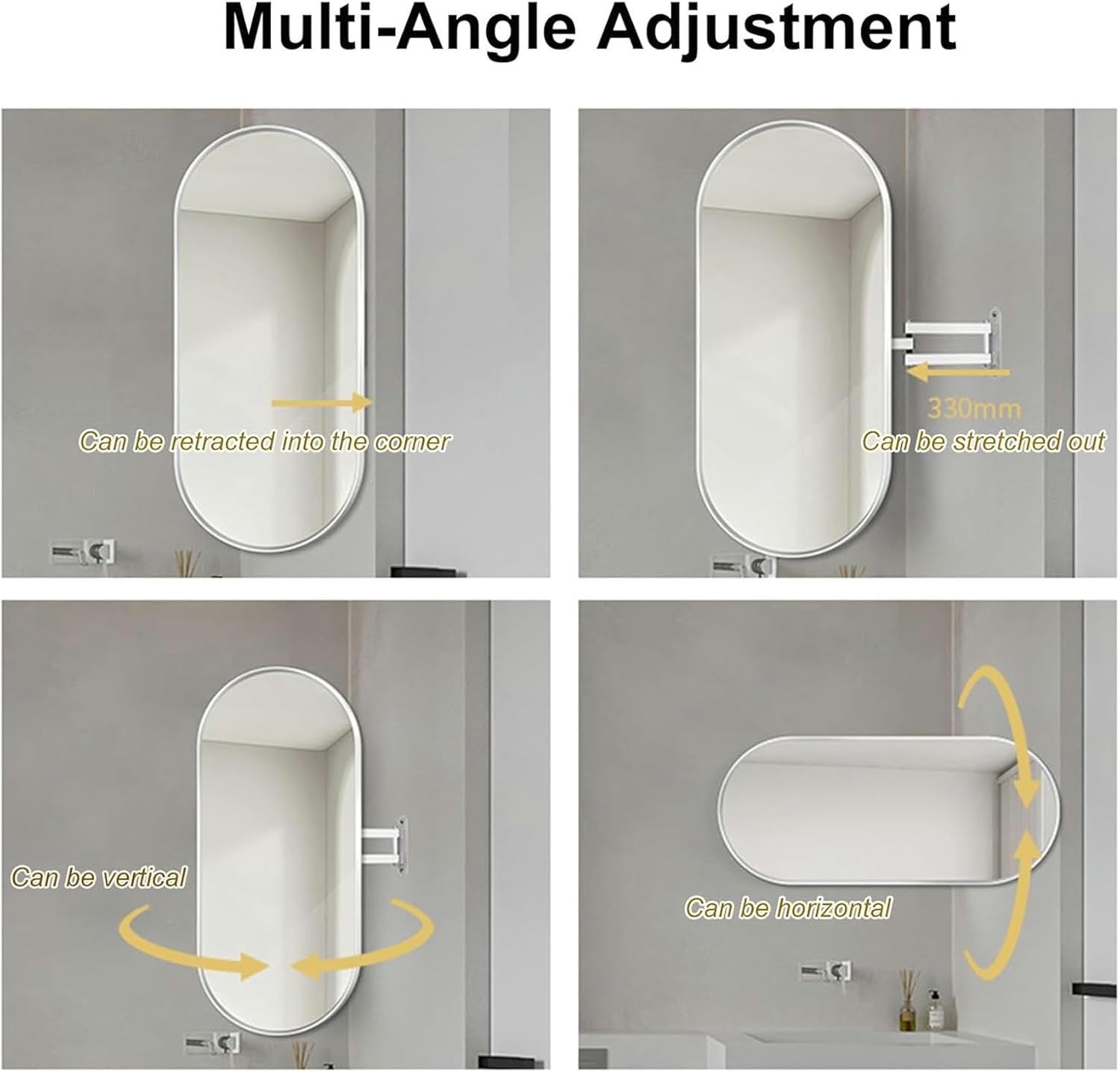 Multi-Angle Adjustment

Can be retracted into the corner

330mm
Can be stretched out

Can be vertical

Can be horizontal