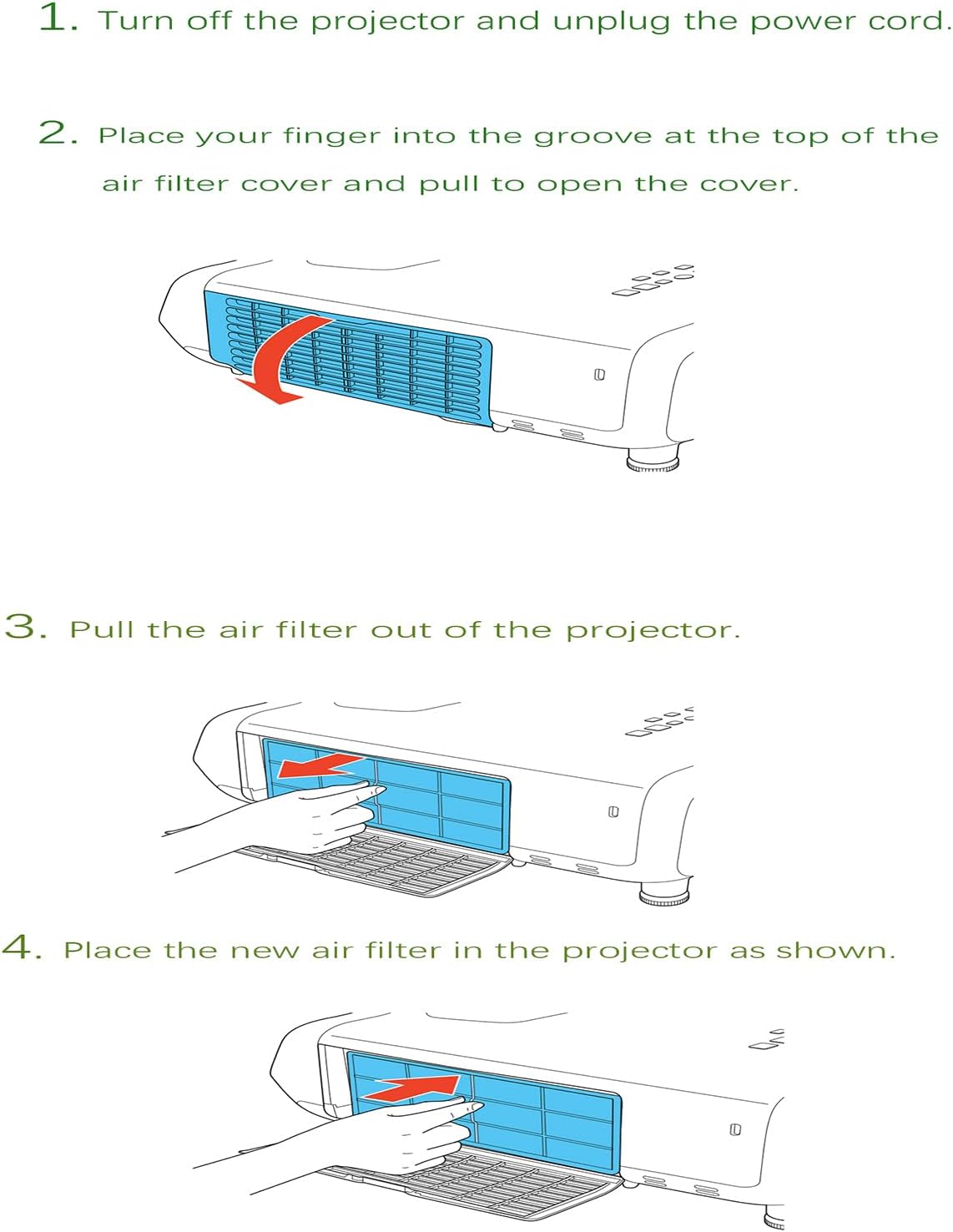 1. Turn off the projector and unplug the power cord.

2. Place your finger into the groove at the top of the air filter cover and pull to open the cover.

3. Pull the air filter out of the projector.

4. Place the new air filter in the projector as shown.