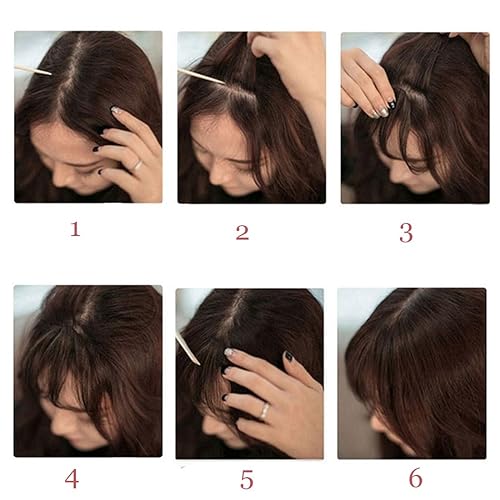 1

2

3

4

5

6