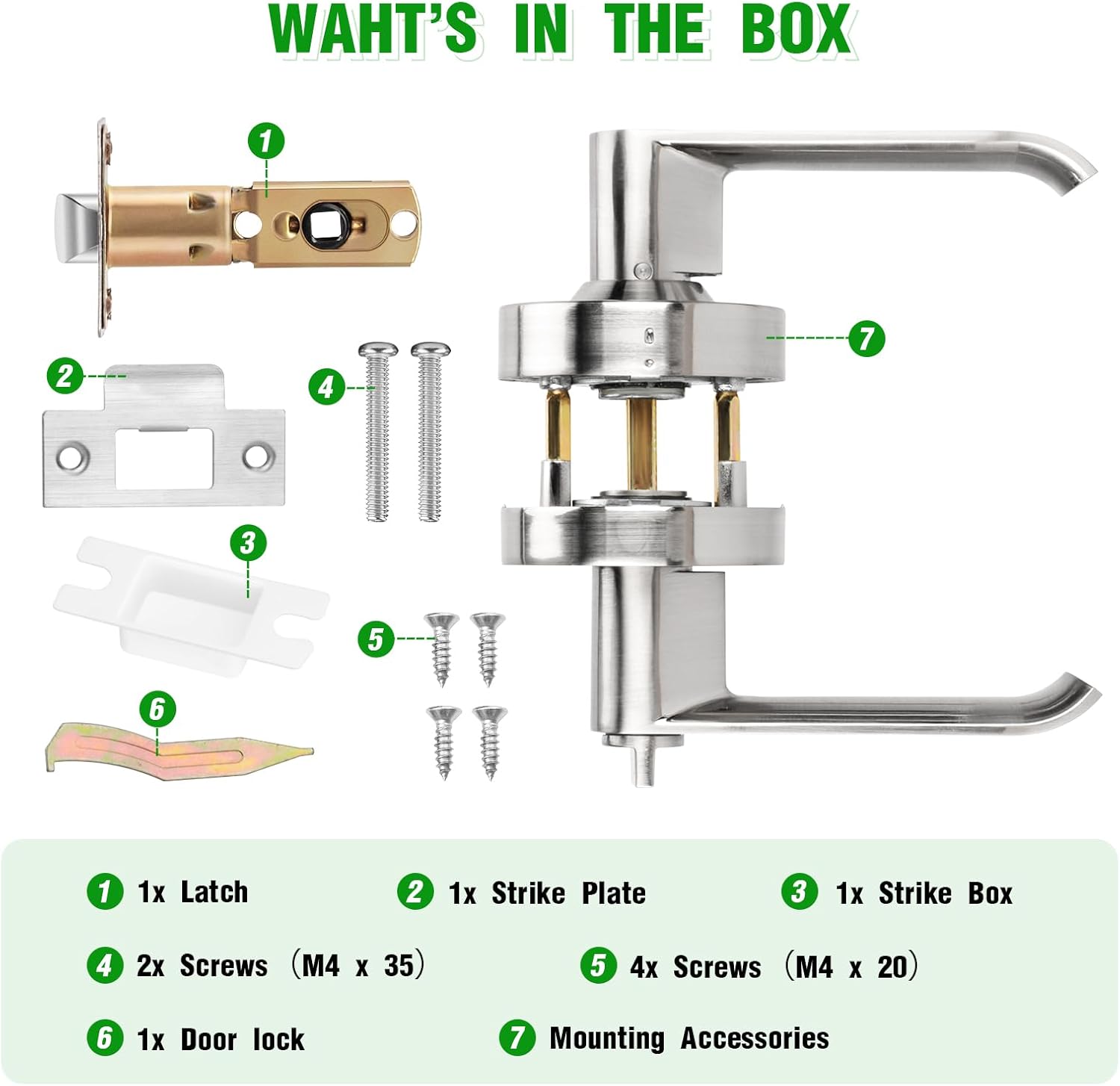 WAHT'S IN THE BOX

1

2

4

7

3

5

6

1 1x Latch

2 1x Strike Plate

3 1x Strike Box

4 2x Screws （M4 x 35）

5 4x Screws （M4 x 20）

6 1x Door lock

7 Mounting Accessories