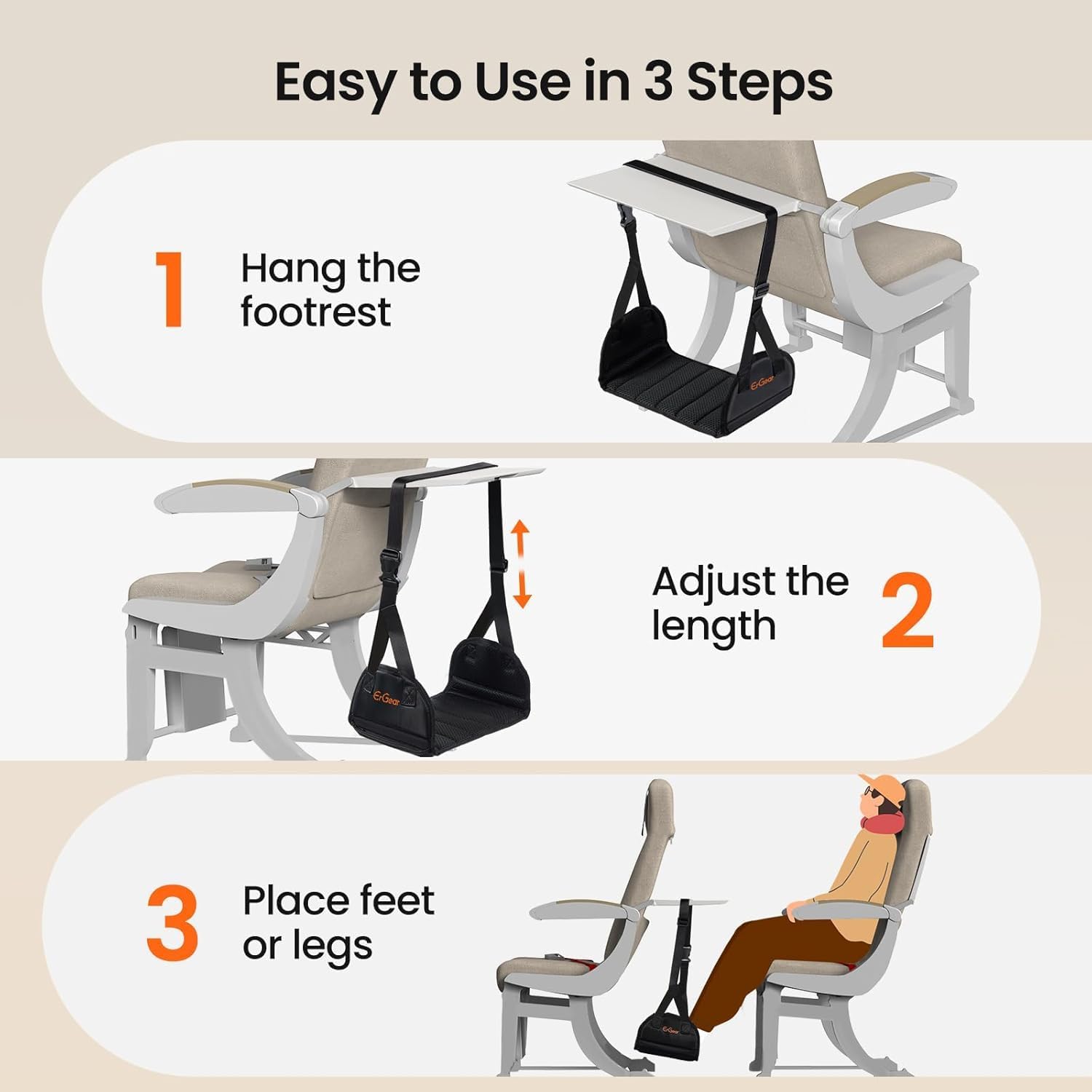 Easy to Use in 3 Steps

1 Hang the footrest

ErGear

ErGear

Adjust the length 2

3 Place feet or legs

ErGear