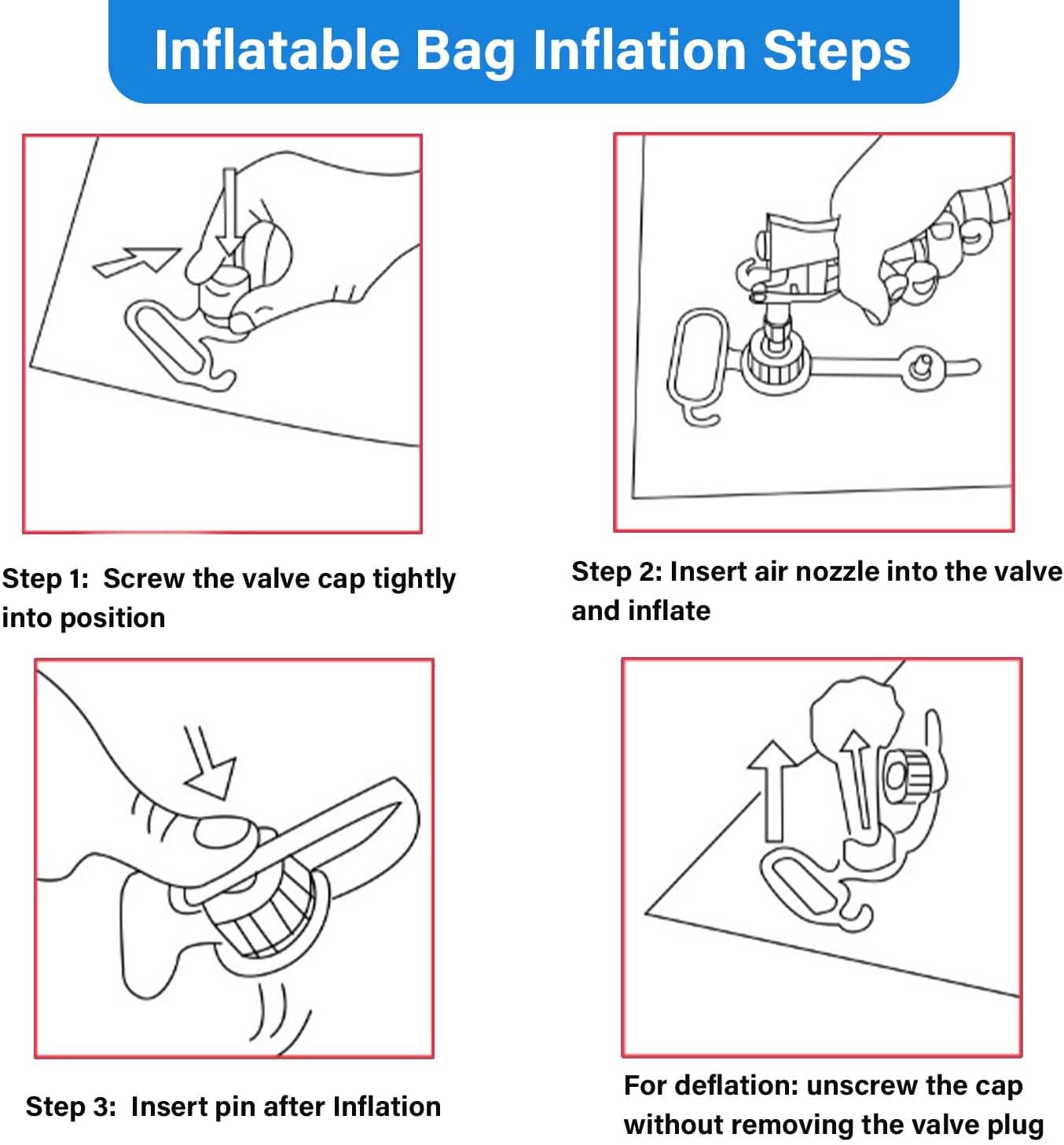 Inflatable Bag Inflation Steps

Step 1: Screw the valve cap tightly into position

Step 2: Insert air nozzle into the valve and inflate

Step 3: Insert pin after Inflation

For deflation: unscrew the cap without removing the valve plug