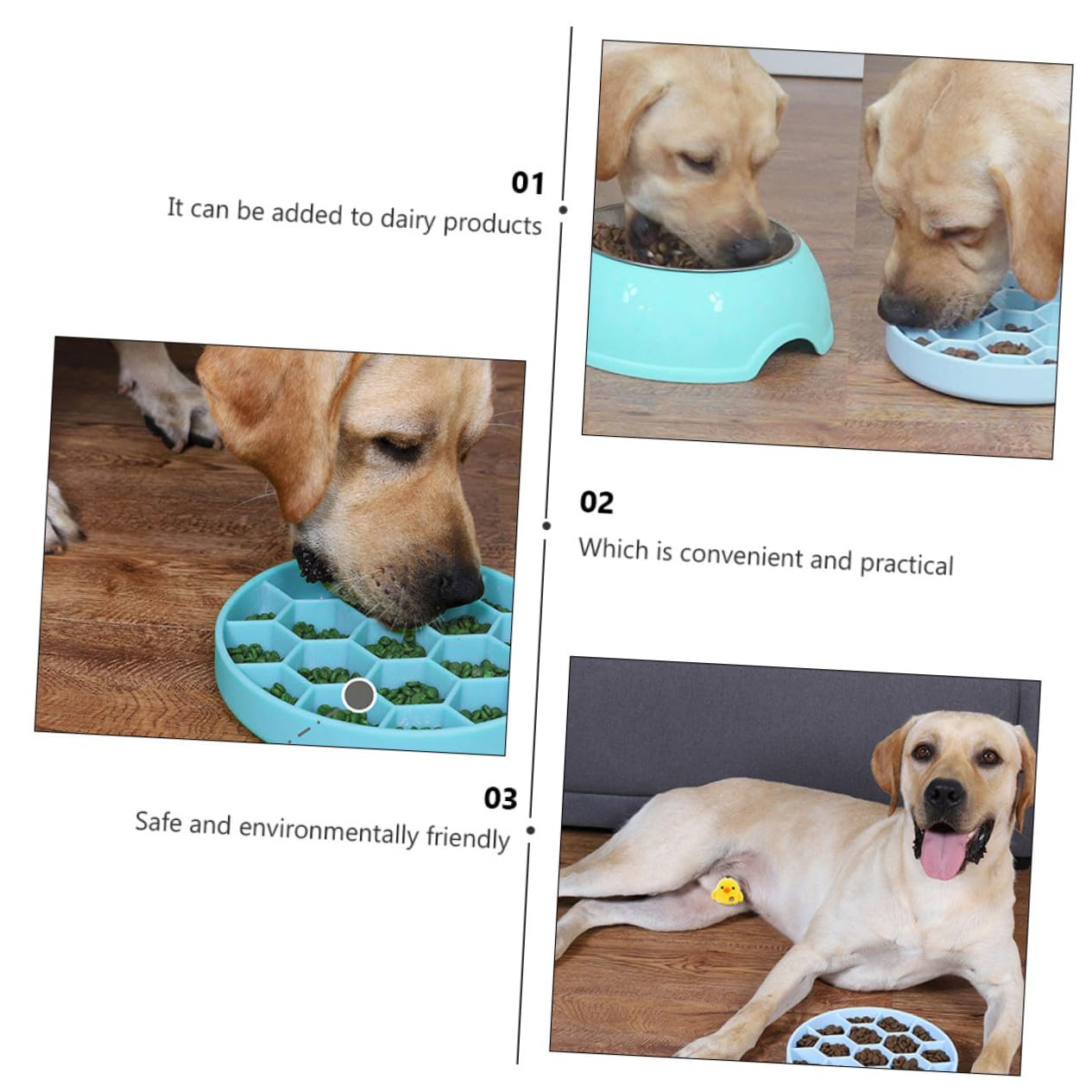 01
It can be added to dairy products

02
Which is convenient and practical

03
Safe and environmentally friendly