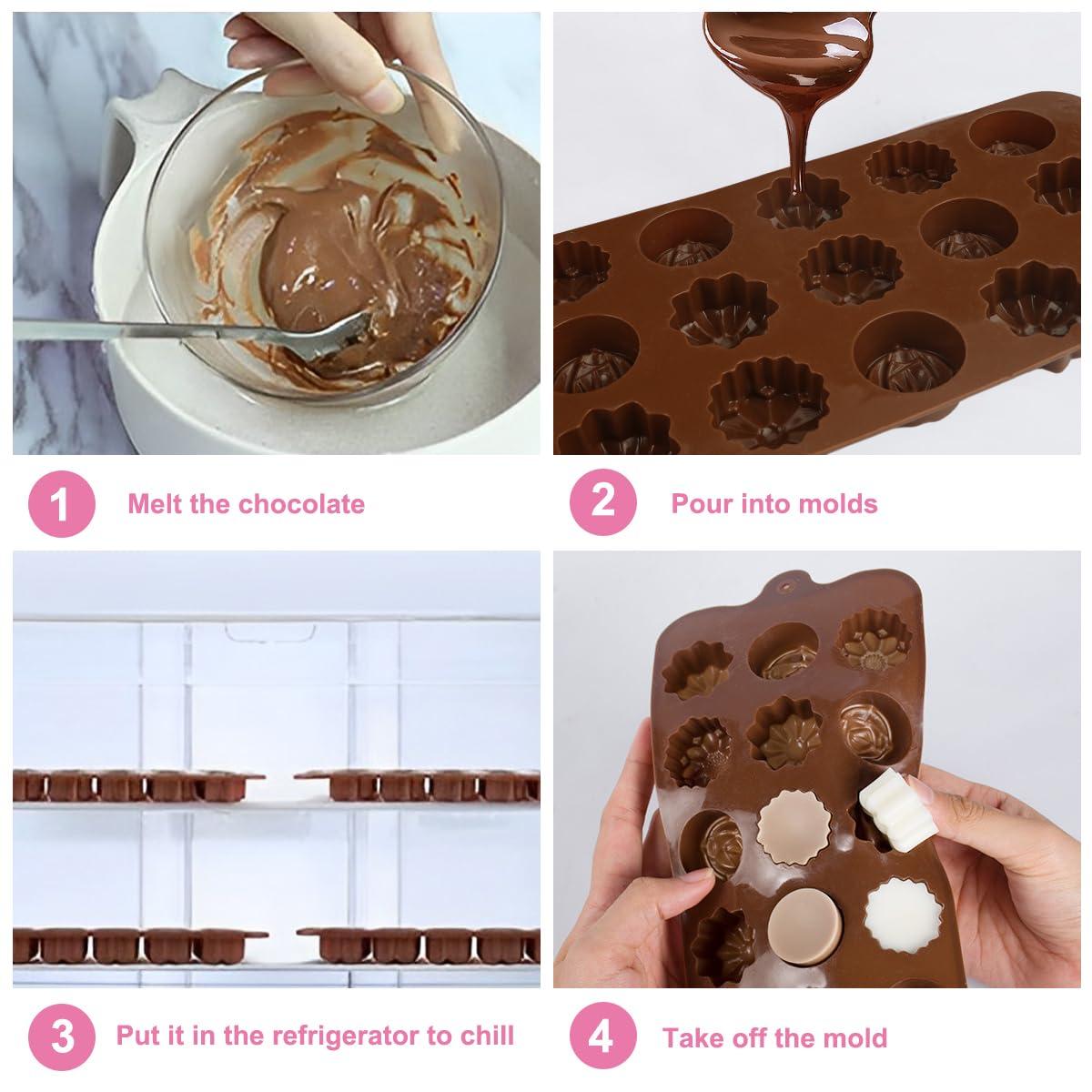 1 Melt the chocolate

2 Pour into molds

3 Put it in the refrigerator to chill

4 Take off the mold