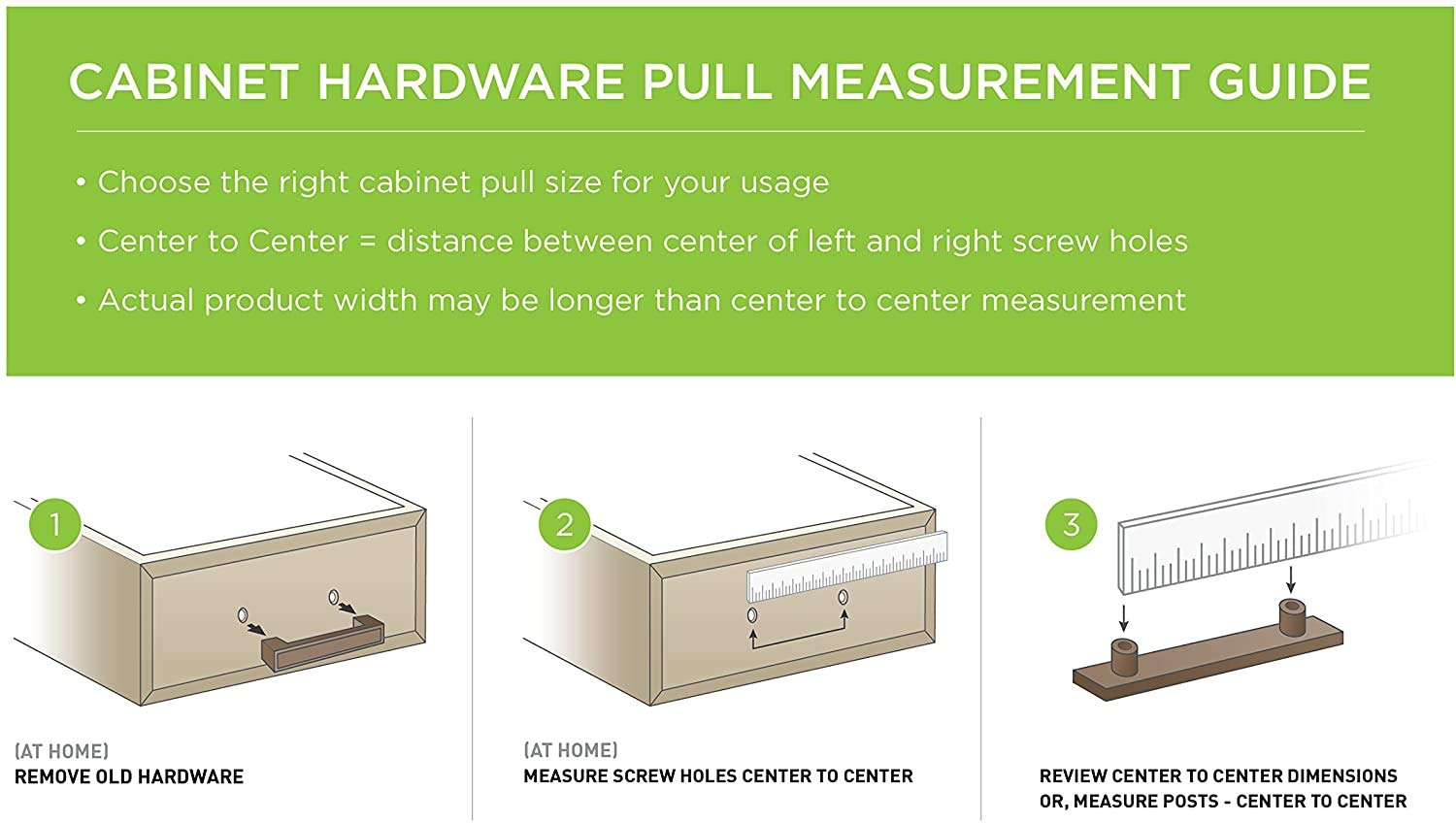 CABINET HARDWARE PULL MEASUREMENT GUIDE

• Choose the right cabinet pull size for your usage

• Center to Center = distance between center of left and right screw holes

• Actual product width may be longer than center to center measurement

1

(AT HOME)
REMOVE OLD HARDWARE

2

(AT HOME)
MEASURE SCREW HOLES CENTER TO CENTER

3

REVIEW CENTER TO CENTER DIMENSIONS
OR, MEASURE POSTS - CENTER TO CENTER