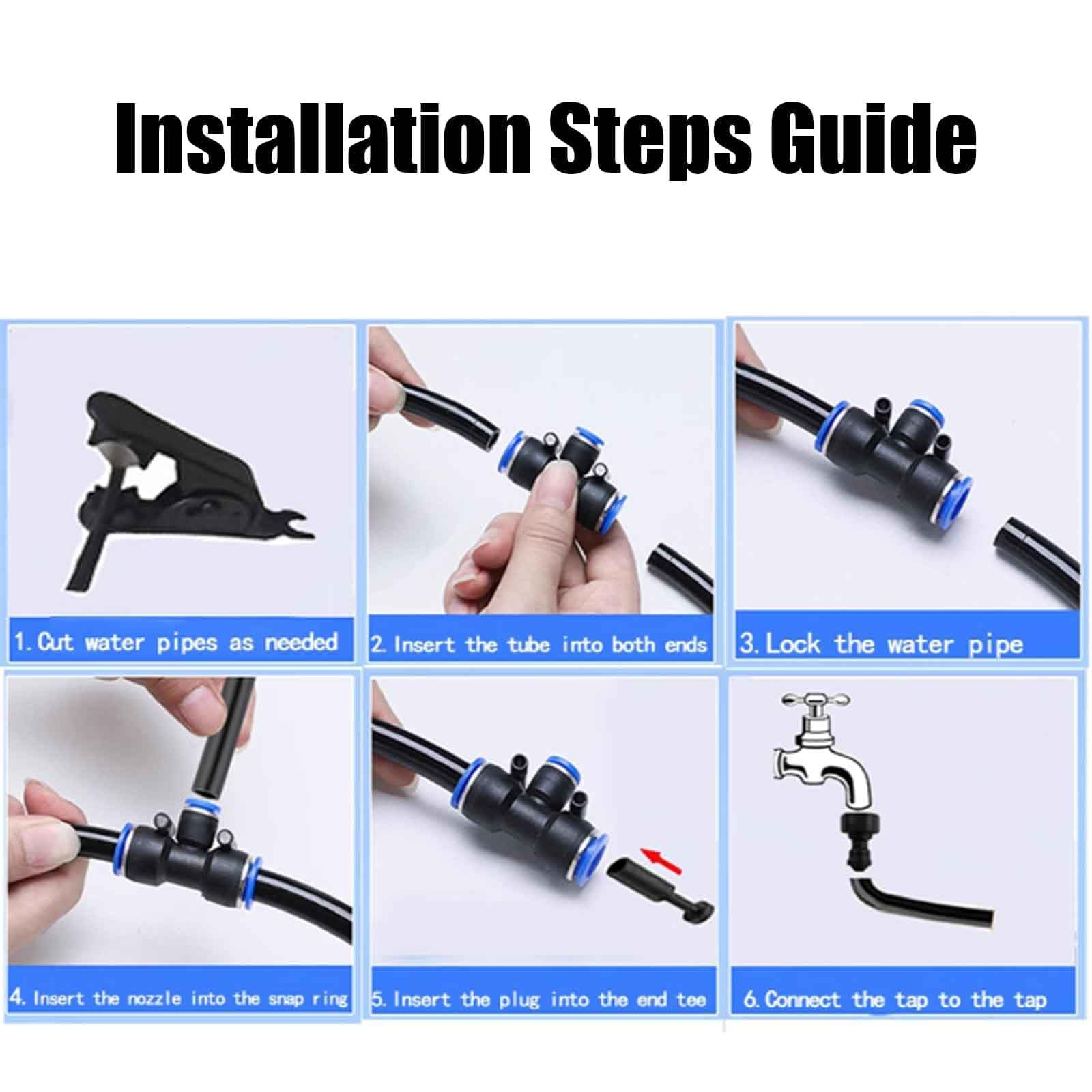 Installation Steps Guide

1. Cut water pipes as needed

2. Insert the tube into both ends

3. Lock the water pipe

4. Insert the nozzle into the snap ring

5. Insert the plug into the end tee

6. Connect the tap to the tap