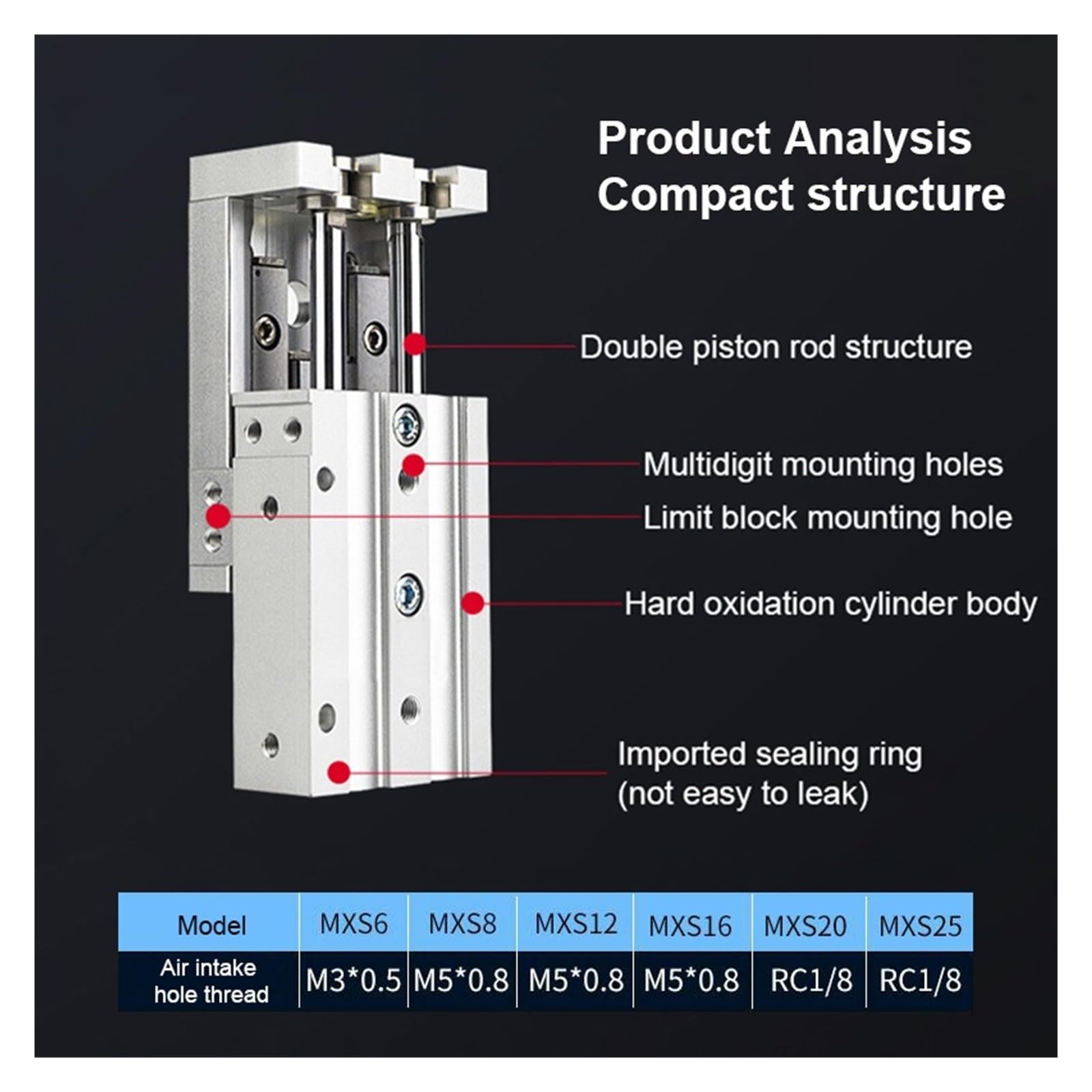 Product Analysis
Compact structure

Double piston rod structure

Multidigit mounting holes

Limit block mounting hole

Hard oxidation cylinder body

Imported sealing ring
(not easy to leak)

| Model | MXS6 | MXS8 | MXS12 | MXS16 | MXS20 | MXS25 |
|---|---|---|---|---|---|---|
| Air intake hole thread | M3*0.5 | M5*0.8 | M5*0.8 | M5*0.8 | RC1/8 | RC1/8 |