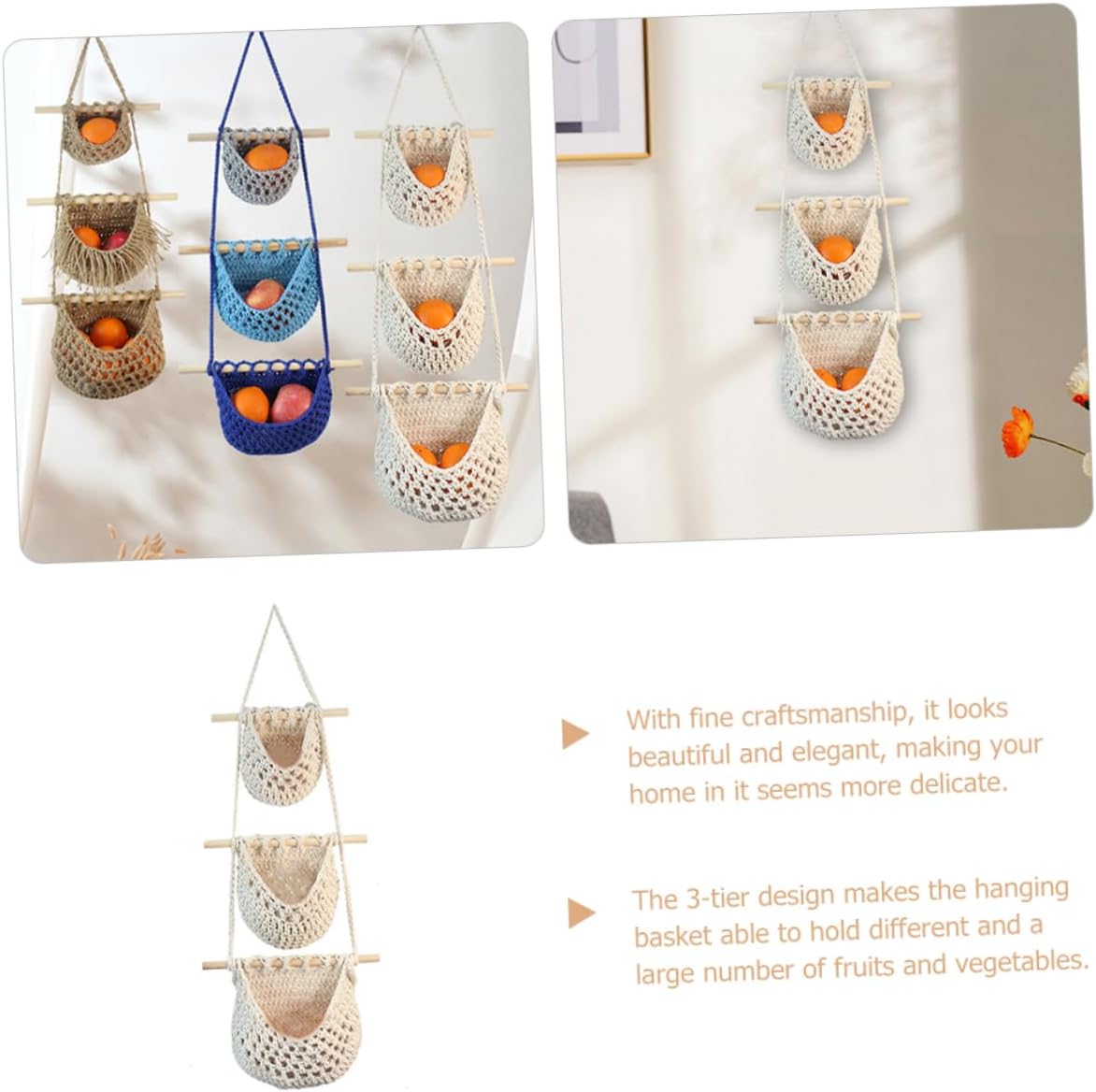 With fine craftsmanship, it looks beautiful and elegant, making your home in it seems more delicate.

The 3-tier design makes the hanging basket able to hold different and a large number of fruits and vegetables.