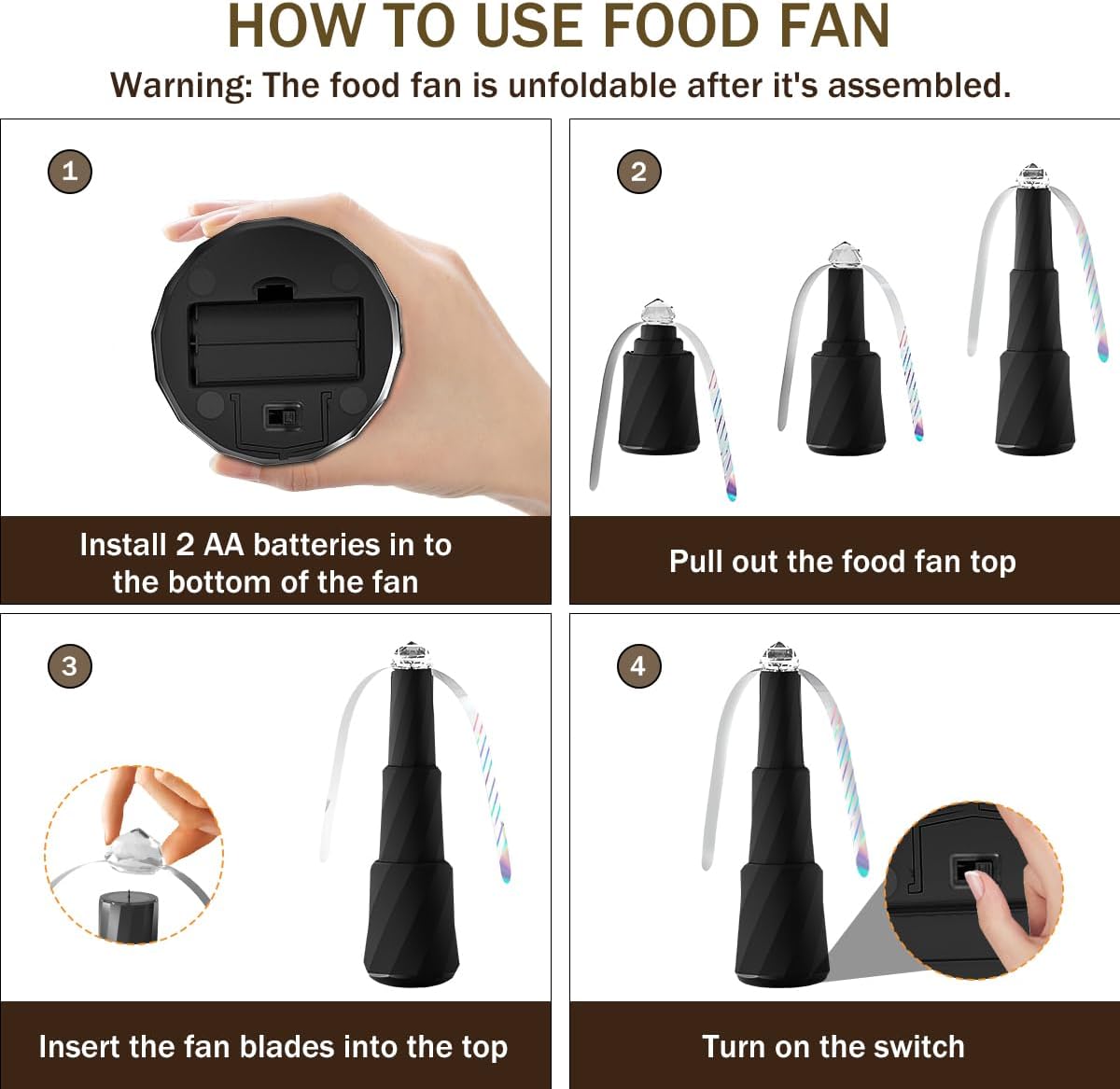 HOW TO USE FOOD FAN

Warning: The food fan is unfoldable after it's assembled.

1

Install 2 AA batteries in to the bottom of the fan

2

Pull out the food fan top

3

Insert the fan blades into the top

4

Turn on the switch