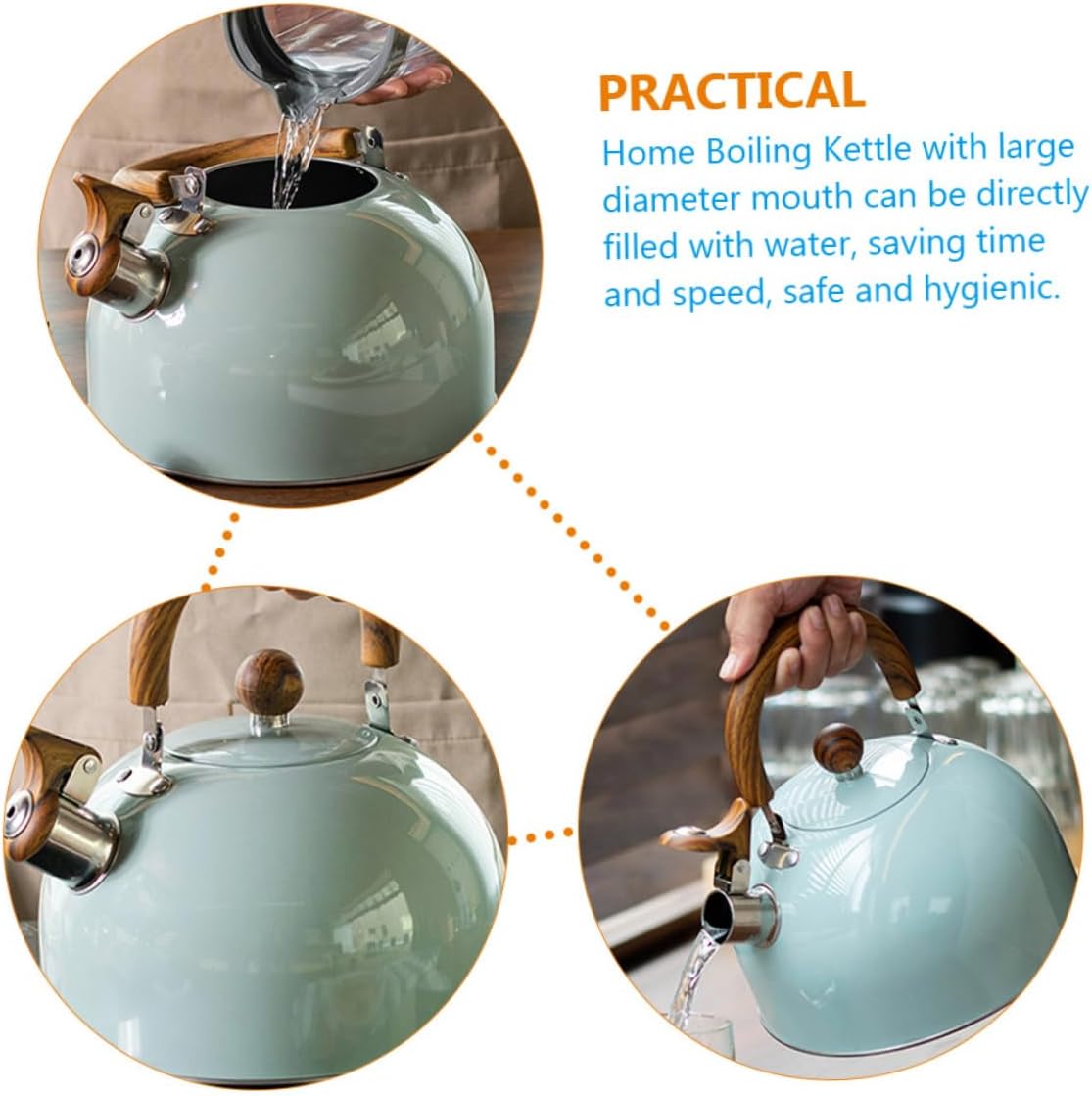 PRACTICAL

Home Boiling Kettle with large diameter mouth can be directly filled with water, saving time and speed, safe and hygienic.