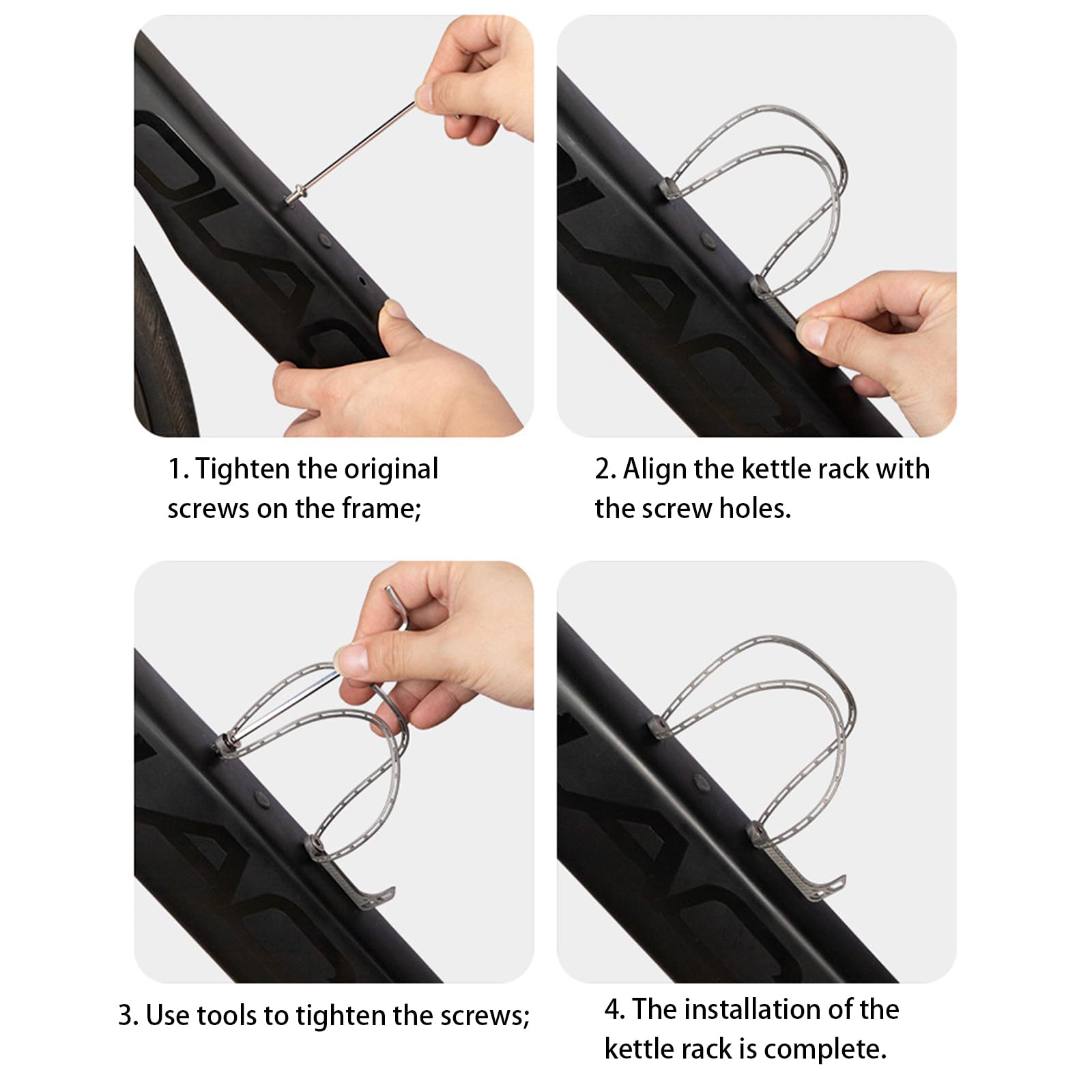 1. Tighten the original screws on the frame;

2. Align the kettle rack with the screw holes.

3. Use tools to tighten the screws;

4. The installation of the kettle rack is complete.