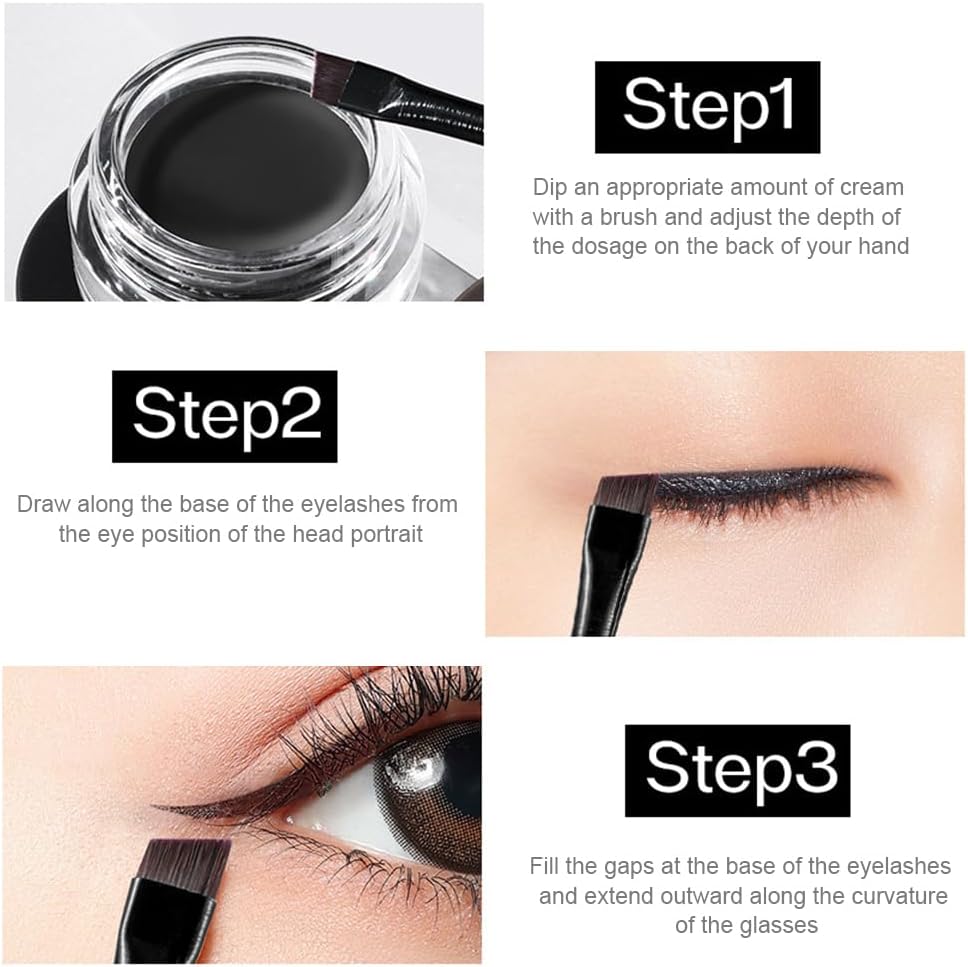 Step1

Dip an appropriate amount of cream with a brush and adjust the depth of the dosage on the back of your hand

Step2

Draw along the base of the eyelashes from the eye position of the head portrait

Step3

Fill the gaps at the base of the eyelashes and extend outward along the curvature of the glasses