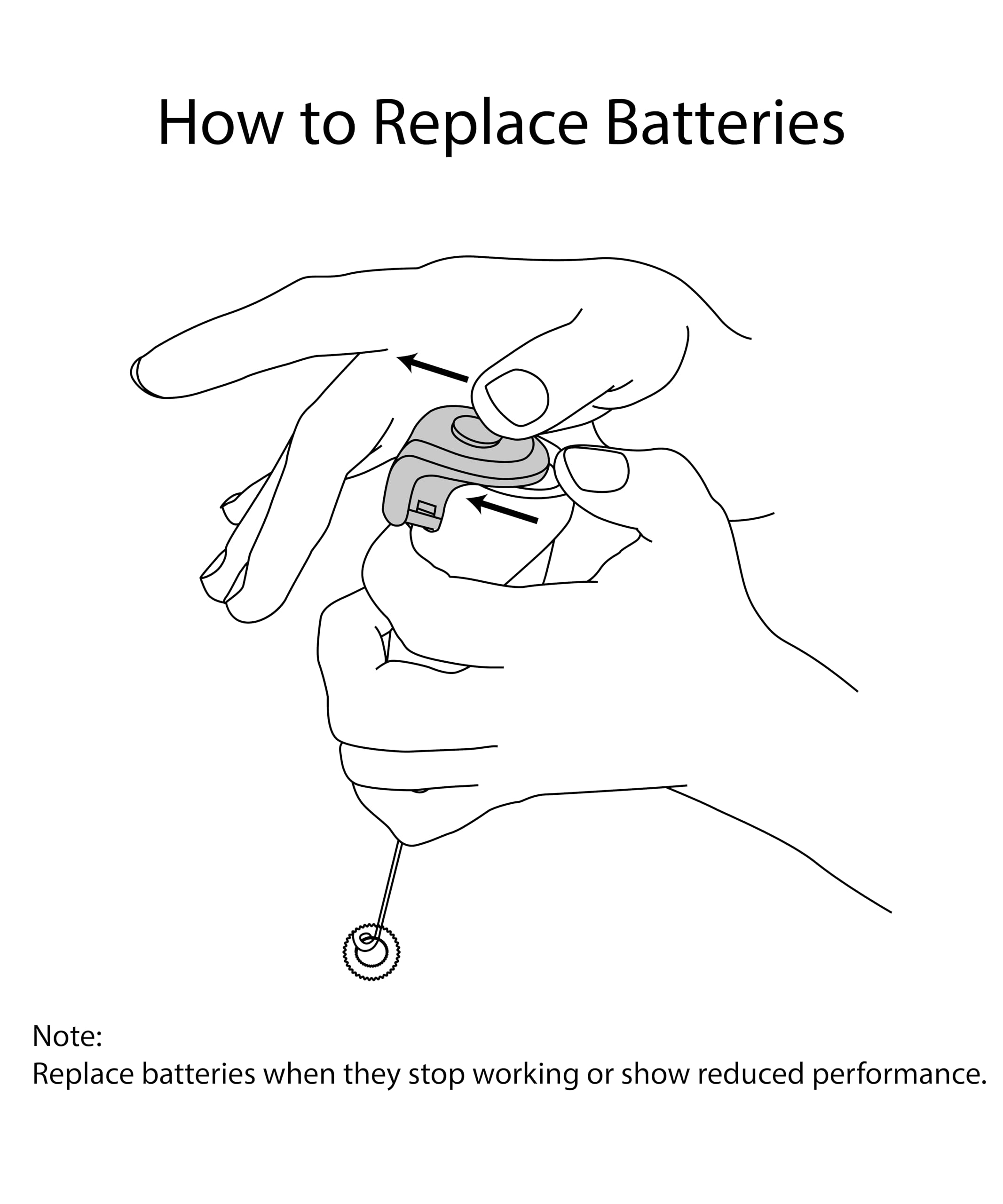 How to Replace Batteries

Note:
Replace batteries when they stop working or show reduced performance.