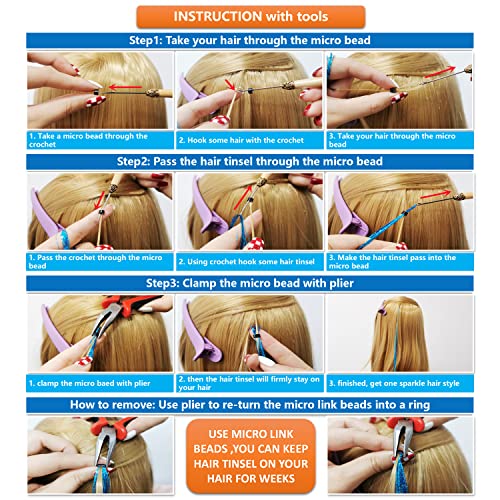 INSTRUCTION with tools

Step1: Take your hair through the micro bead

1. Take a micro bead through the crochet

2. Hook some hair with the crochet

3. Take your hair through the micro bead

Step2: Pass the hair tinsel through the micro bead

1. Pass the crochet through the micro bead

2. Using crochet hook some hair tinsel

3. Make the hair tinsel pass into the micro bead

Step3: Clamp the micro bead with plier

1. clamp the micro baed with plier

2. then the hair tinsel will firmly stay on your hair

3. finished, get one sparkle hair style

How to remove: Use plier to re-turn the micro link beads into a ring

USE MICRO LINK BEADS ,YOU CAN KEEP HAIR TINSEL ON YOUR HAIR FOR WEEKS