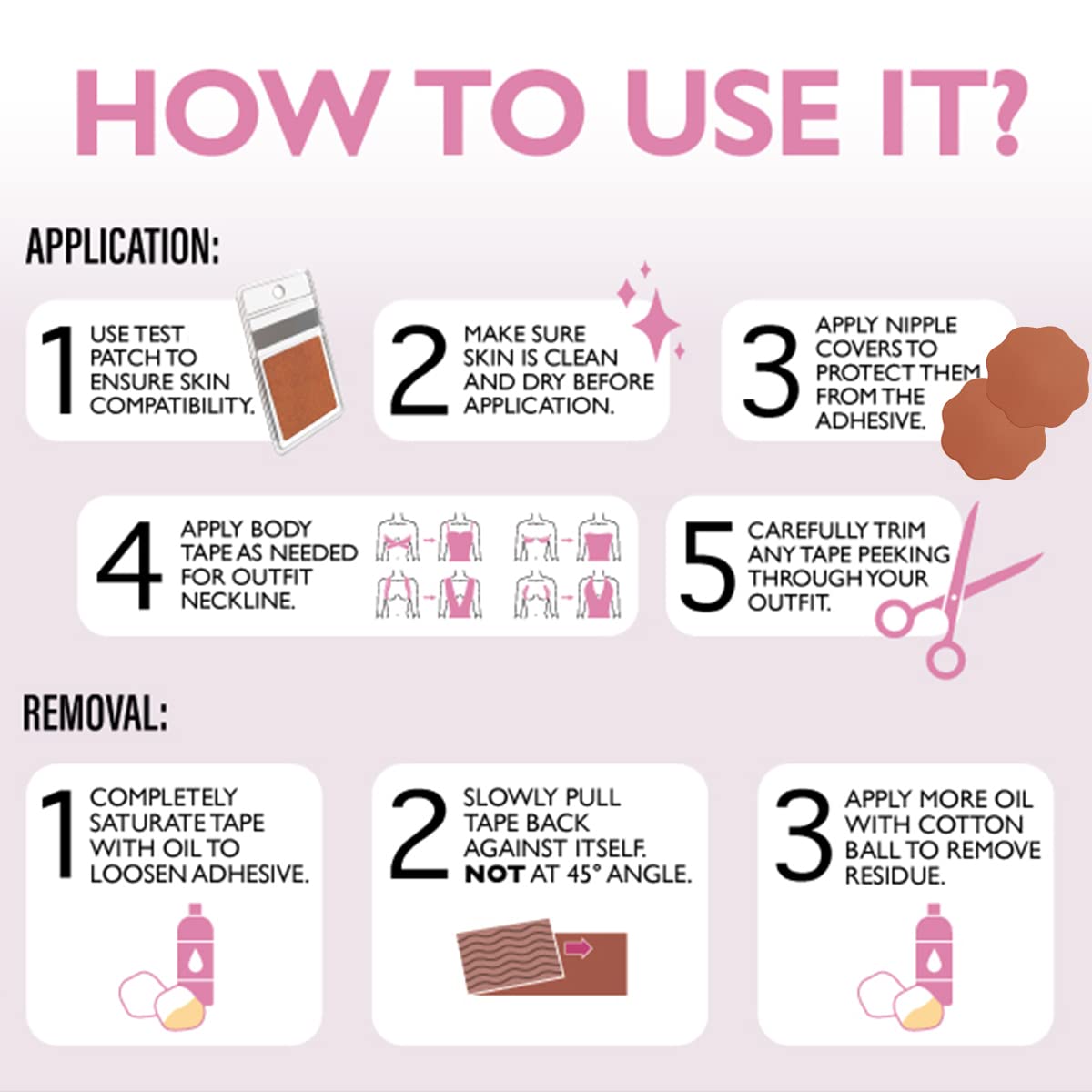 HOW TO USE IT?

APPLICATION:

1 USE TEST PATCH TO ENSURE SKIN COMPATIBILITY.

2 MAKE SURE SKIN IS CLEAN AND DRY BEFORE APPLICATION.

3 APPLY NIPPLE COVERS TO PROTECT THEM FROM THE ADHESIVE.

4 APPLY BODY TAPE AS NEEDED FOR OUTFIT NECKLINE.

5 CAREFULLY TRIM ANY TAPE PEEKING THROUGH YOUR OUTFIT.

REMOVAL:

1 COMPLETELY SATURATE TAPE WITH OIL TO LOOSEN ADHESIVE.

2 SLOWLY PULL TAPE BACK AGAINST ITSELF. NOT AT 45° ANGLE.

3 APPLY MORE OIL WITH COTTON BALL TO REMOVE RESIDUE.