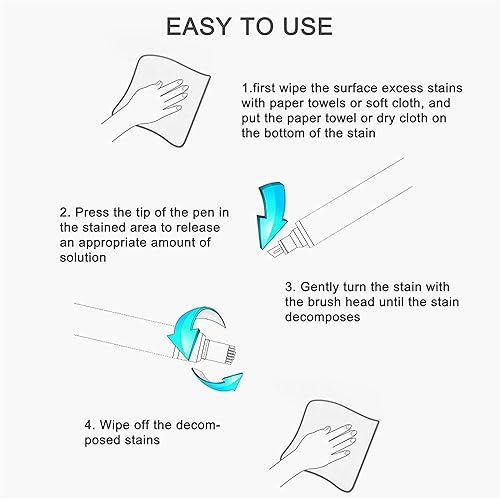 EASY TO USE

1.first wipe the surface excess stains with paper towels or soft cloth, and put the paper towel or dry cloth on the bottom of the stain

2. Press the tip of the pen in the stained area to release an appropriate amount of solution

3. Gently turn the stain with the brush head until the stain decomposes

4. Wipe off the decomposed stains