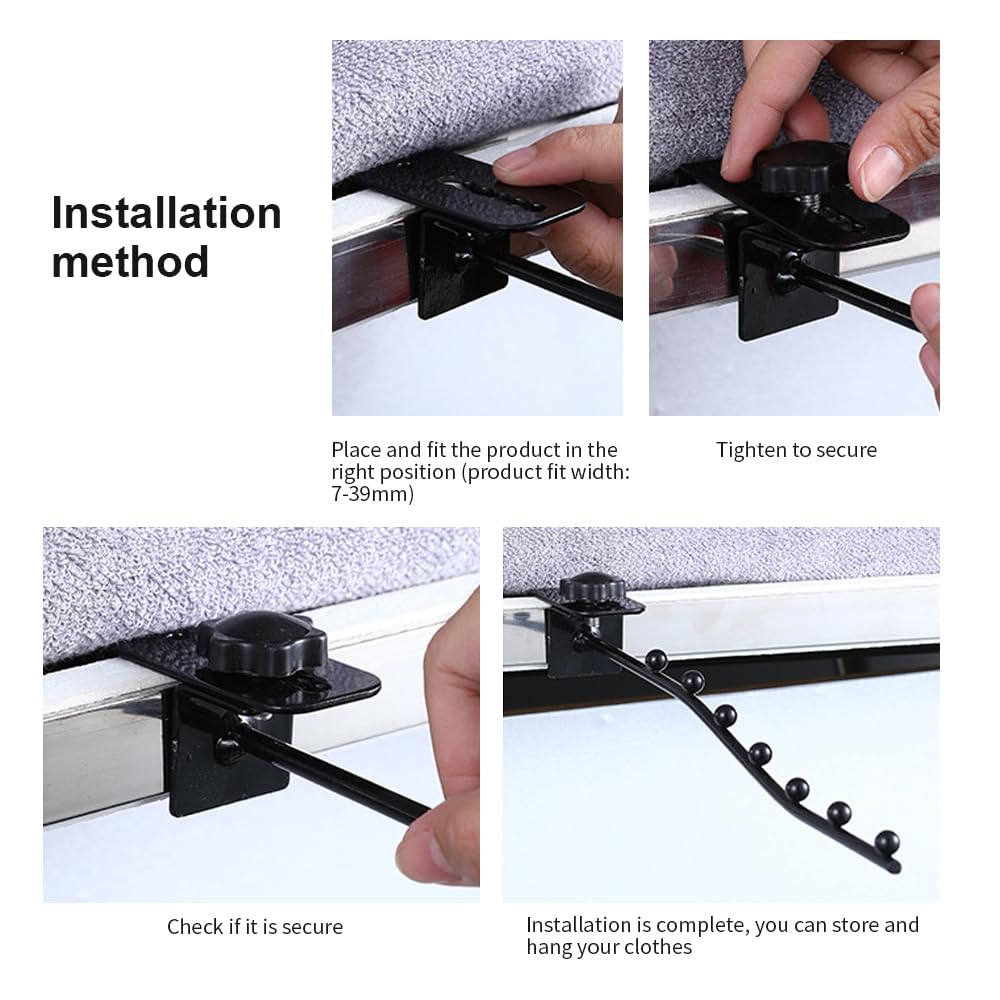 Installation method

Place and fit the product in the right position (product fit width: 7-39mm)

Tighten to secure

Check if it is secure

Installation is complete, you can store and hang your clothes