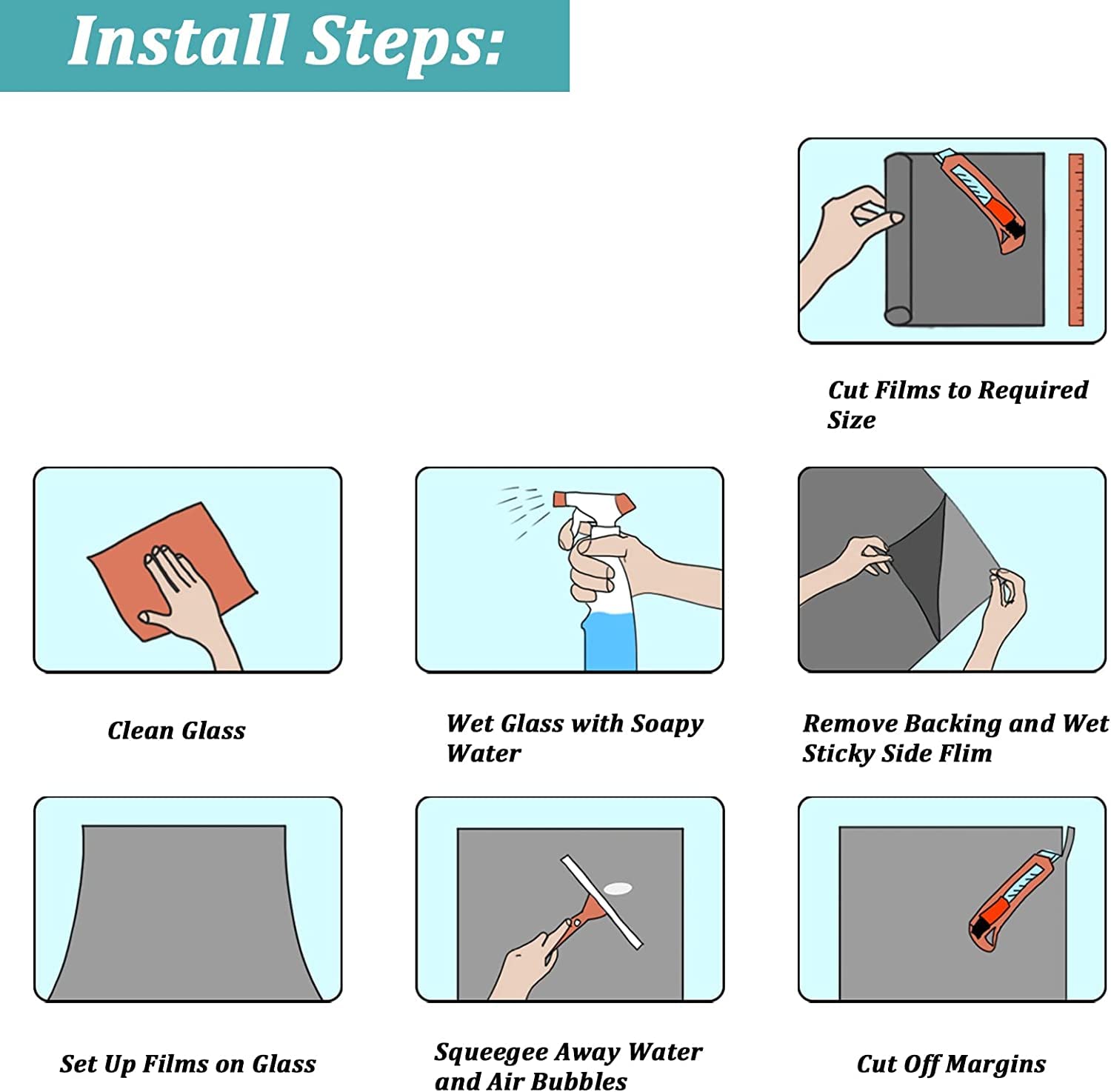 Install Steps:

Cut Films to Required Size

Clean Glass

Wet Glass with Soapy Water

Remove Backing and Wet Sticky Side Flim

Set Up Films on Glass

Squeegee Away Water and Air Bubbles

Cut Off Margins