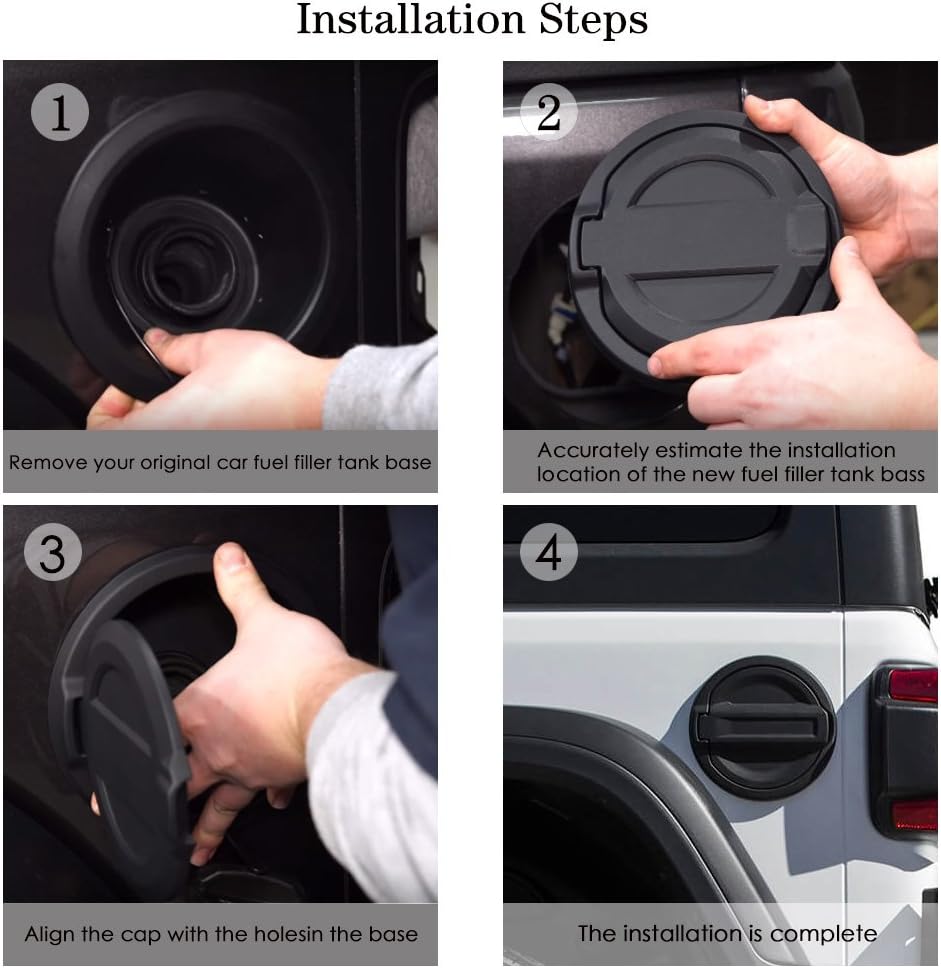 Installation Steps

1

Remove your original car fuel filler tank base

2

Accurately estimate the installation location of the new fuel filler tank bass

3

Align the cap with the holesin the base

4

The installation is complete