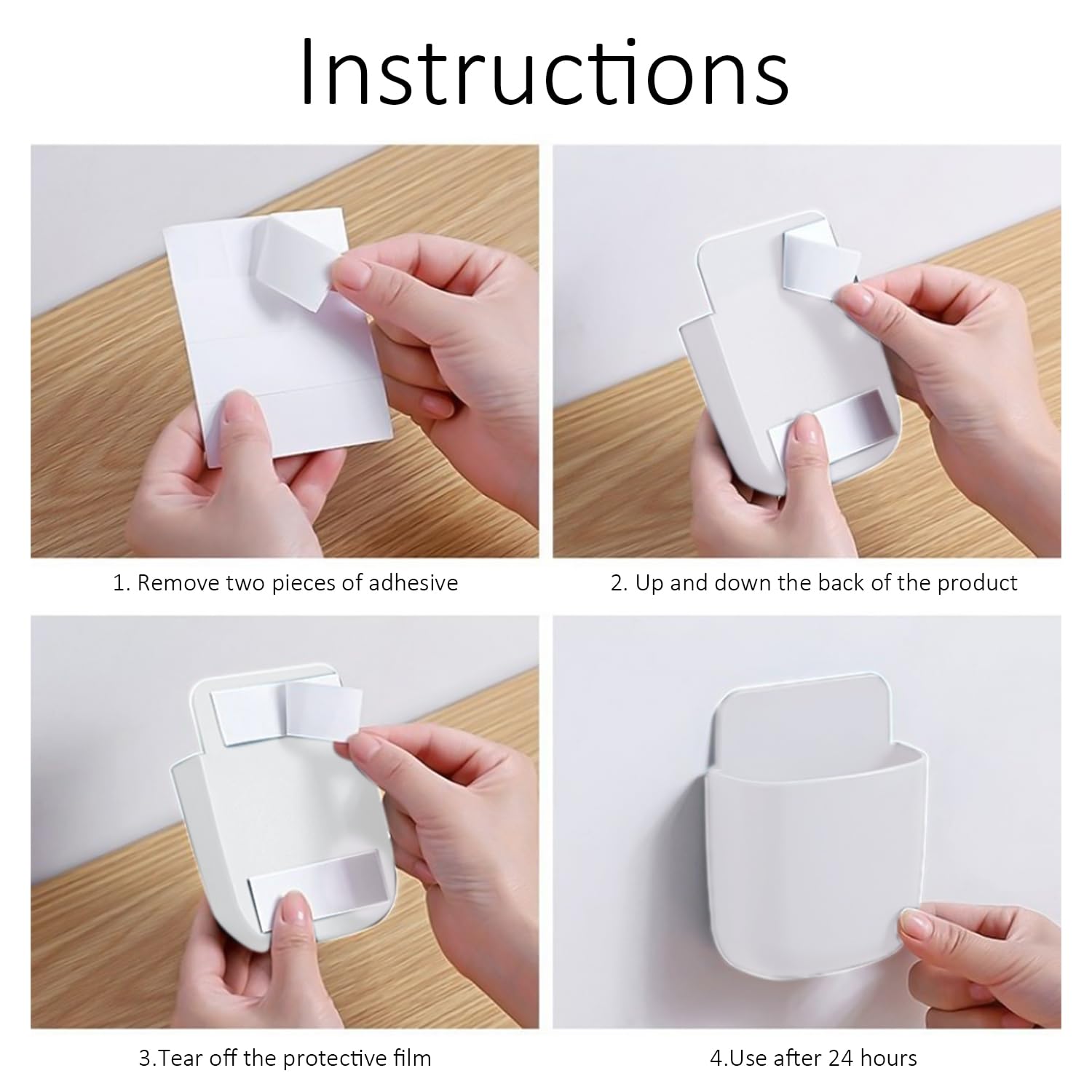 Instructions

1. Remove two pieces of adhesive

2. Up and down the back of the product

3.Tear off the protective film

4.Use after 24 hours