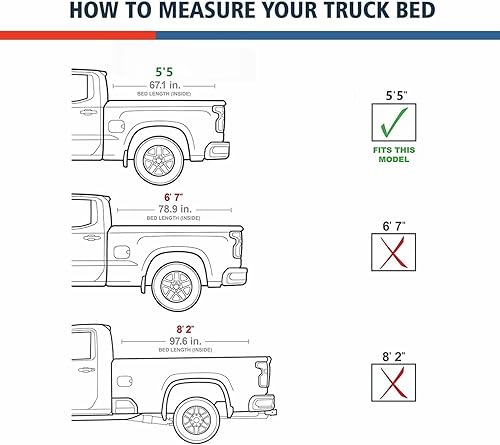 HOW TO MEASURE YOUR TRUCK BED

5'5
67.1 in.
BED LENGTH (INSIDE)

5'5"
FITS THIS MODEL

6' 7"
78.9 in.
BED LENGTH (INSIDE)

6' 7"

8' 2"
97.6 in.
BED LENGTH (INSIDE)

8' 2"