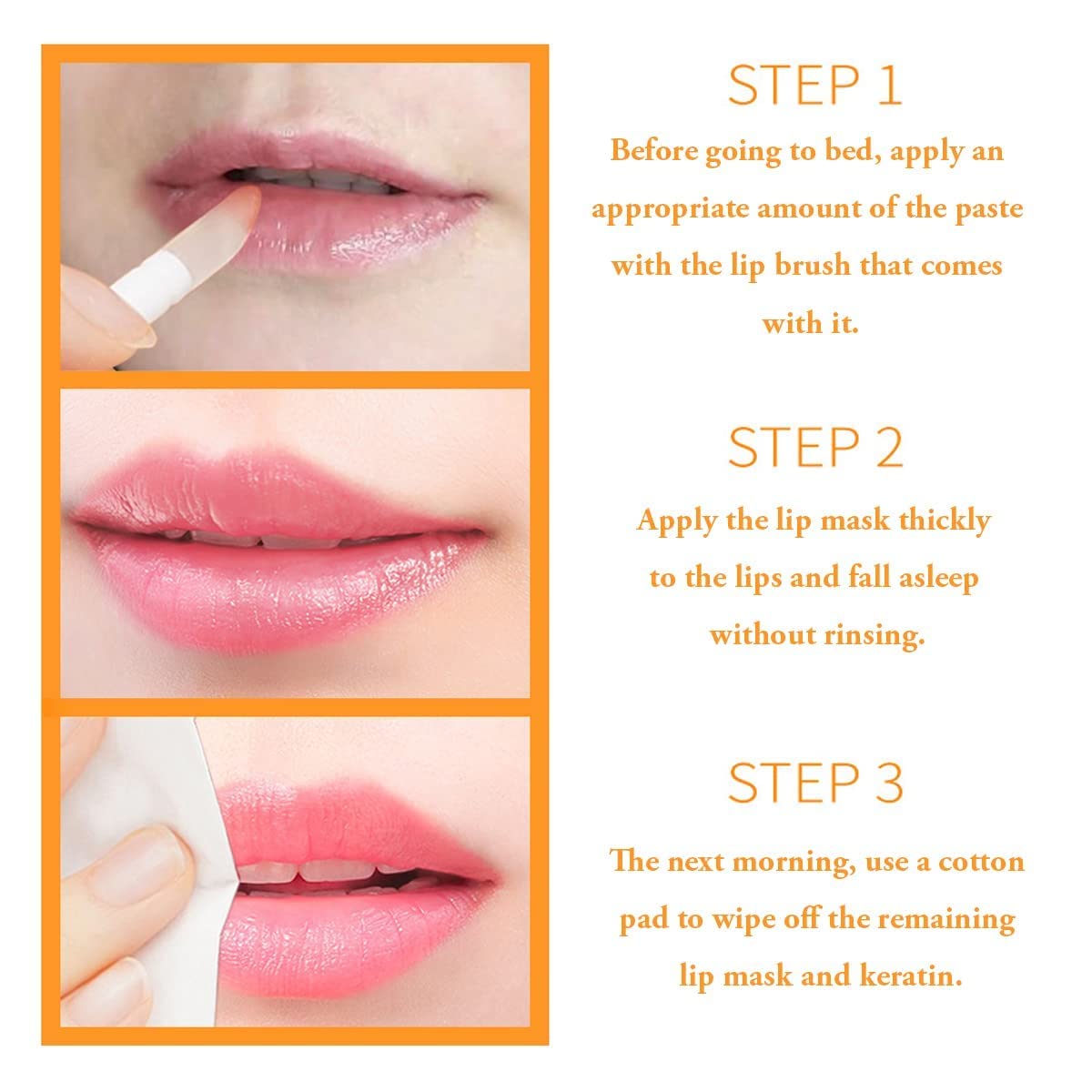 STEP 1

Before going to bed, apply an appropriate amount of the paste with the lip brush that comes with it.

STEP 2

Apply the lip mask thickly to the lips and fall asleep without rinsing.

STEP 3

The next morning, use a cotton pad to wipe off the remaining lip mask and keratin.