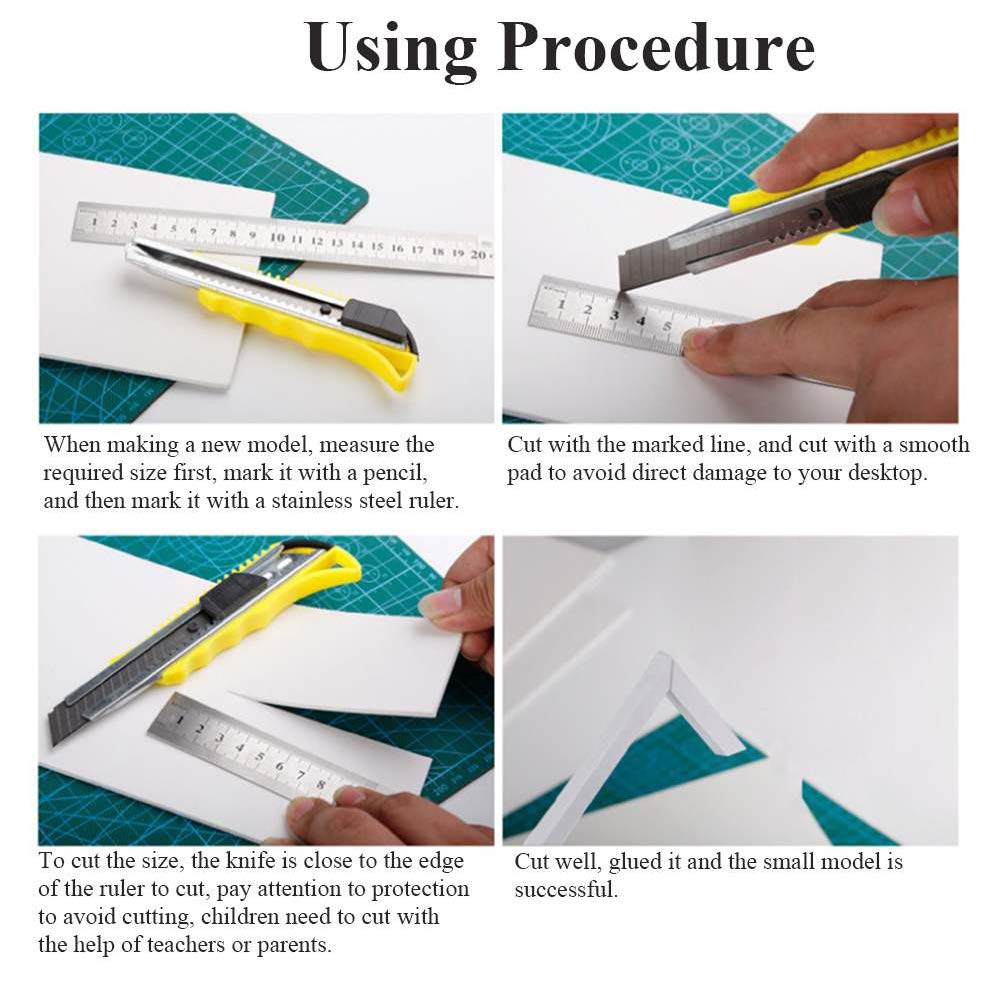 Using Procedure

1 2 3 4 5 6 7 8 9 10 11 12 13 14 15 16 17 18 19 20

When making a new model, measure the required size first, mark it with a pencil, and then mark it with a stainless steel ruler.

1 2 3 4 5

Cut with the marked line, and cut with a smooth pad to avoid direct damage to your desktop.

1 2 3 4 5 6 7 8

To cut the size, the knife is close to the edge of the ruler to cut, pay attention to protection to avoid cutting, children need to cut with the help of teachers or parents.

Cut well, glued it and the small model is successful.