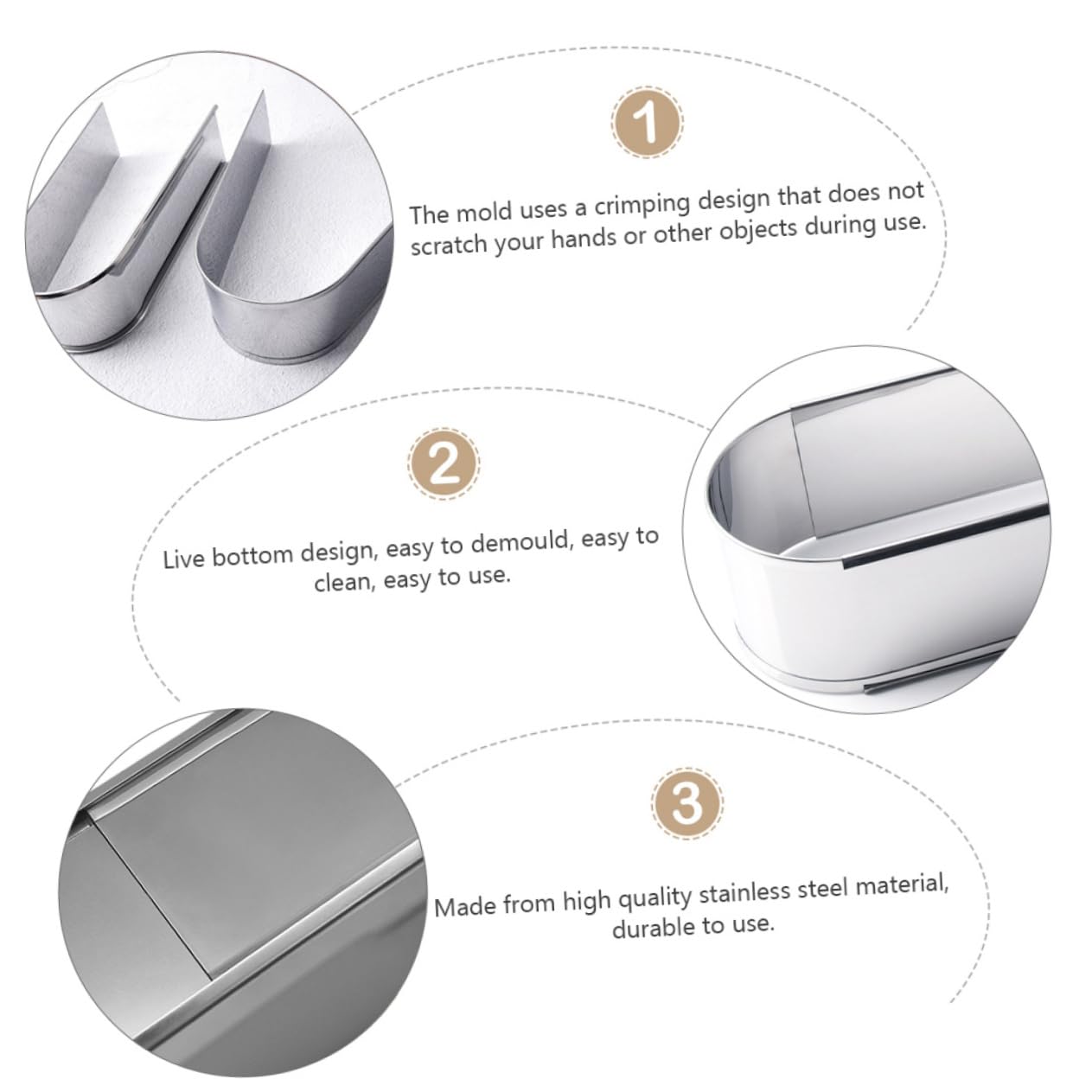 1

The mold uses a crimping design that does not scratch your hands or other objects during use.

2

Live bottom design, easy to demould, easy to clean, easy to use.

3

Made from high quality stainless steel material, durable to use.