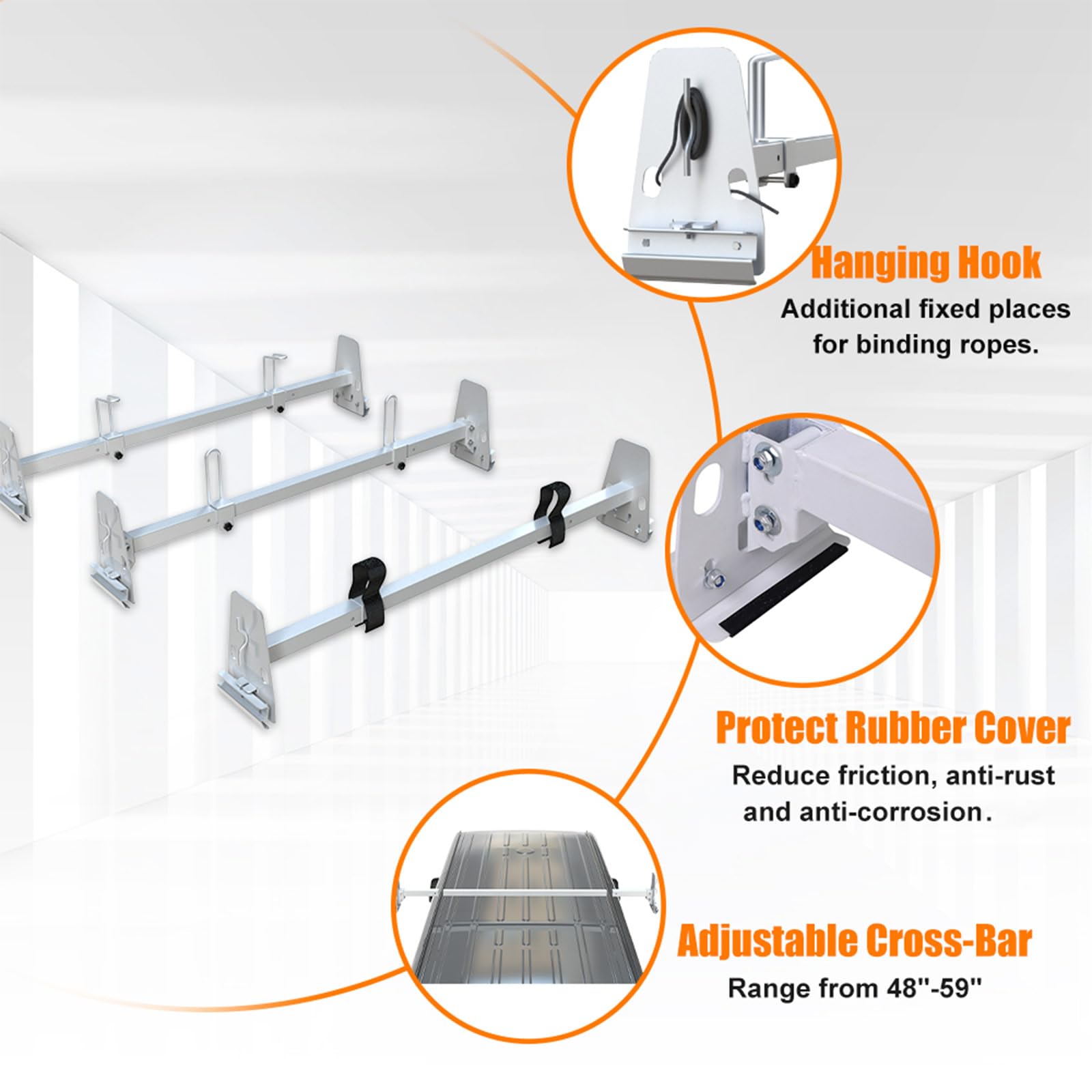 Hanging Hook
Additional fixed places for binding ropes.

Protect Rubber Cover
Reduce friction, anti-rust and anti-corrosion.

Adjustable Cross-Bar
Range from 48''-59''