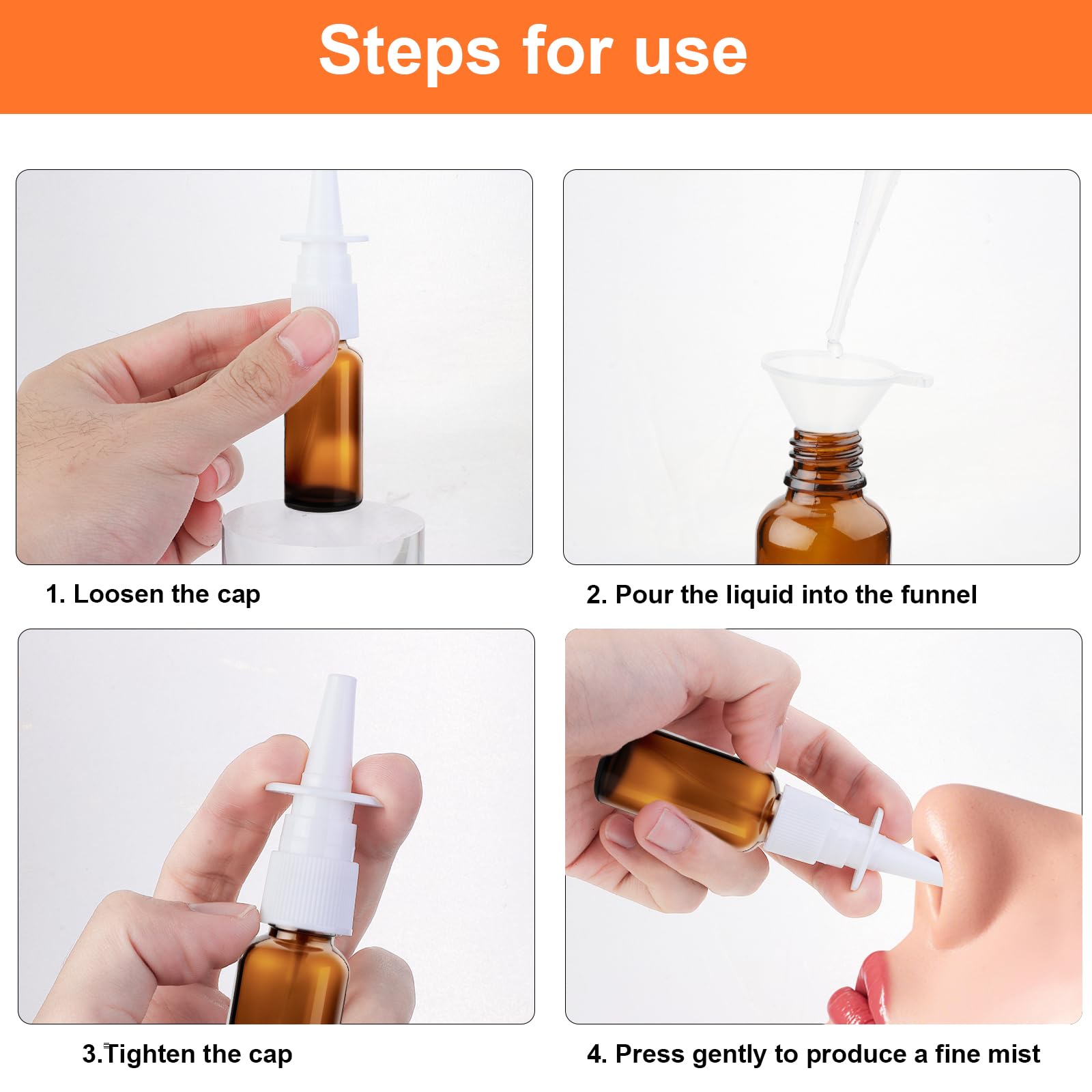 Steps for use

1. Loosen the cap

2. Pour the liquid into the funnel

3.Tighten the cap

4. Press gently to produce a fine mist